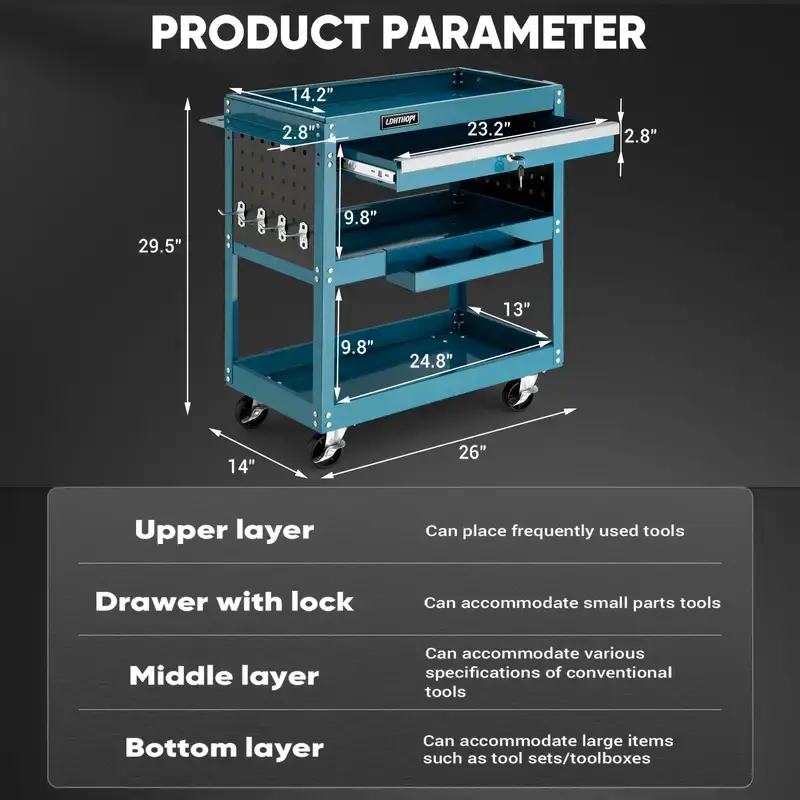 PRODUCT PARAMETER

14.2"
2.8"
LDHTHOPI
23.2"
2.8"
9.8"
29.5"
13"
9.8"
24.8"
14"
26"

| Upper layer | Can place frequently used tools |
|---|---|
| Drawer with lock | Can accommodate small parts tools |
| Middle layer | Can accommodate various specifications of conventional tools |
| Bottom layer | Can accommodate large items such as tool sets/toolboxes |