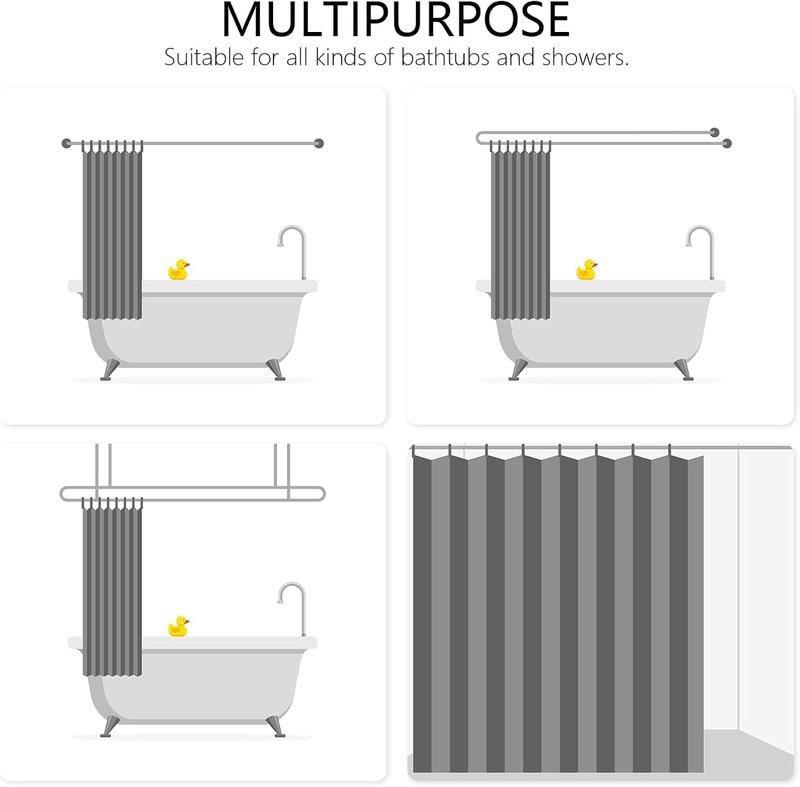 MULTIPURPOSE

Suitable for all kinds of bathtubs and showers.