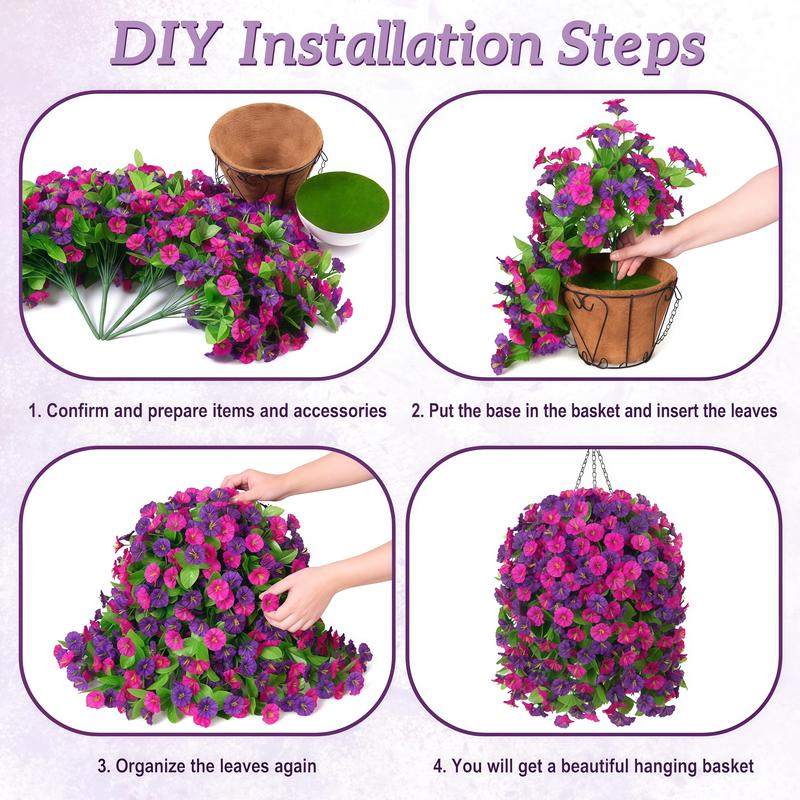 DIY Installation Steps

1. Confirm and prepare items and accessories

2. Put the base in the basket and insert the leaves

3. Organize the leaves again

4. You will get a beautiful hanging basket