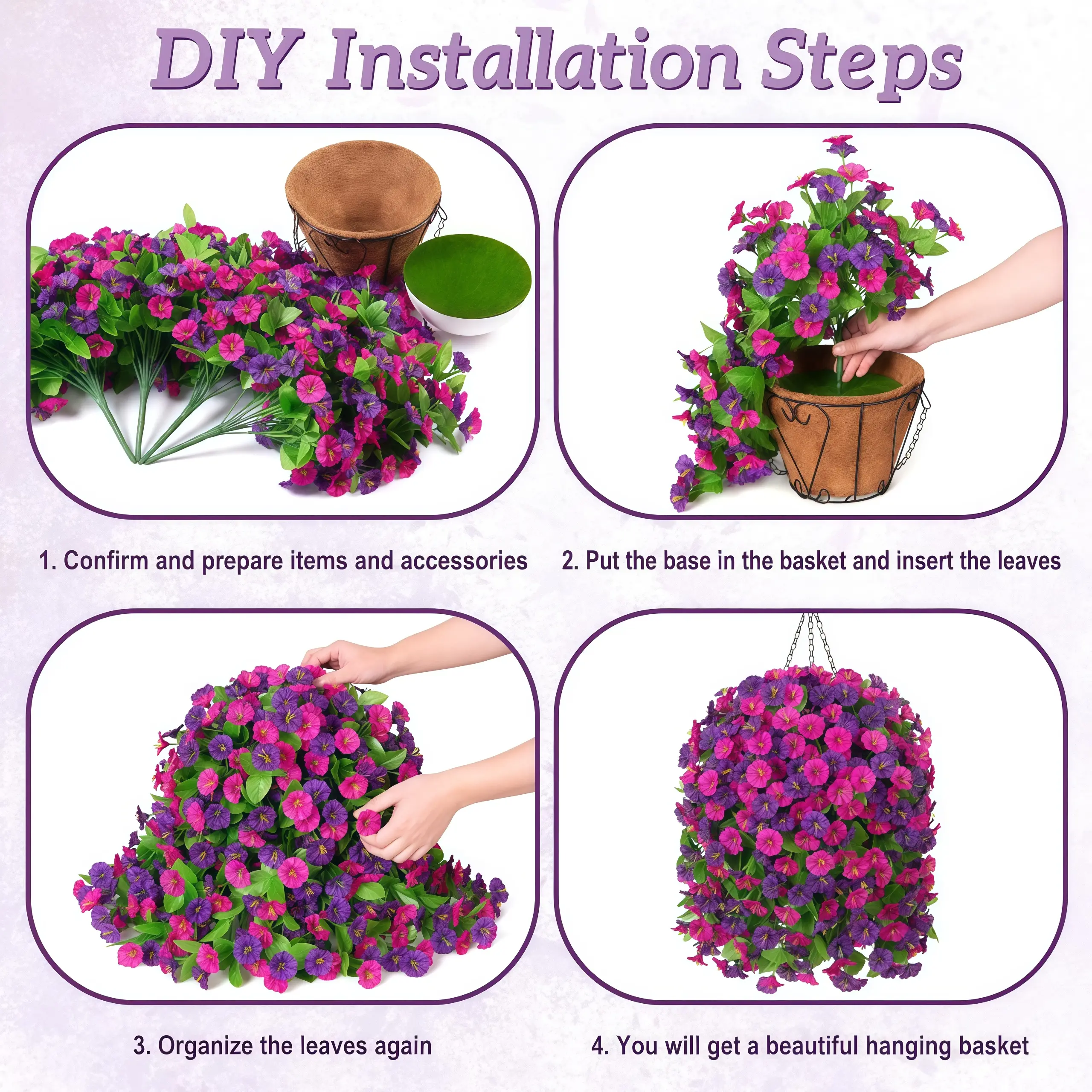 DIY Installation Steps

1. Confirm and prepare items and accessories

2. Put the base in the basket and insert the leaves

3. Organize the leaves again

4. You will get a beautiful hanging basket