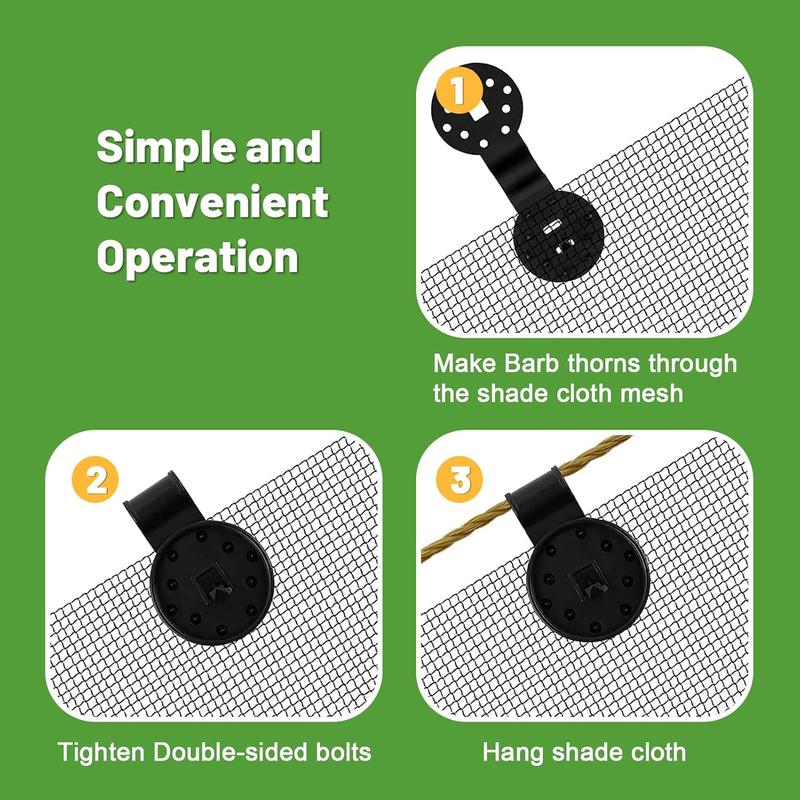 Simple and Convenient Operation

1

Make Barb thorns through the shade cloth mesh

2

Tighten Double-sided bolts

3

Hang shade cloth