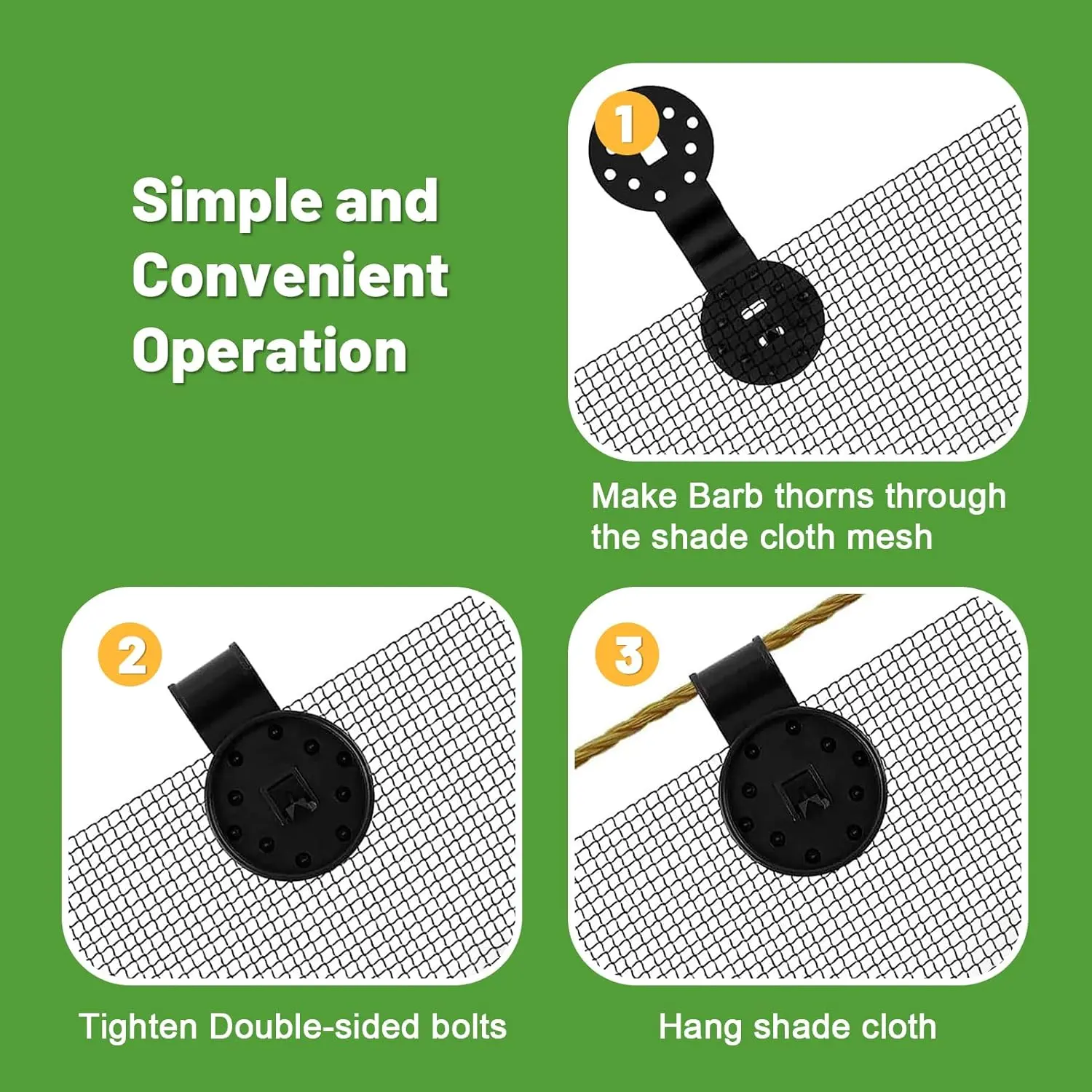 Simple and Convenient Operation

1

Make Barb thorns through the shade cloth mesh

2

Tighten Double-sided bolts

3

Hang shade cloth