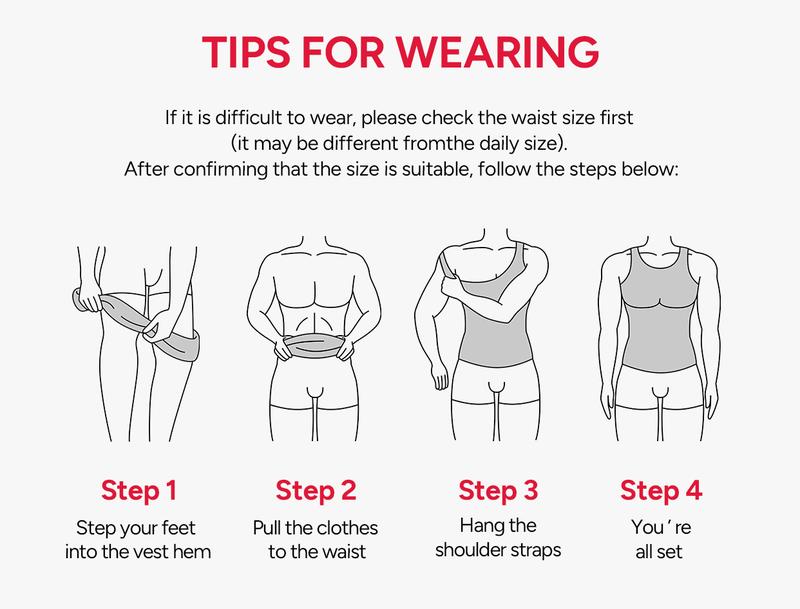 TIPS FOR WEARING

If it is difficult to wear, please check the waist size first (it may be different fromthe daily size). After confirming that the size is suitable, follow the steps below:

Step 1
Step your feet into the vest hem

Step 2
Pull the clothes to the waist

Step 3
Hang the shoulder straps

Step 4
You ' re all set