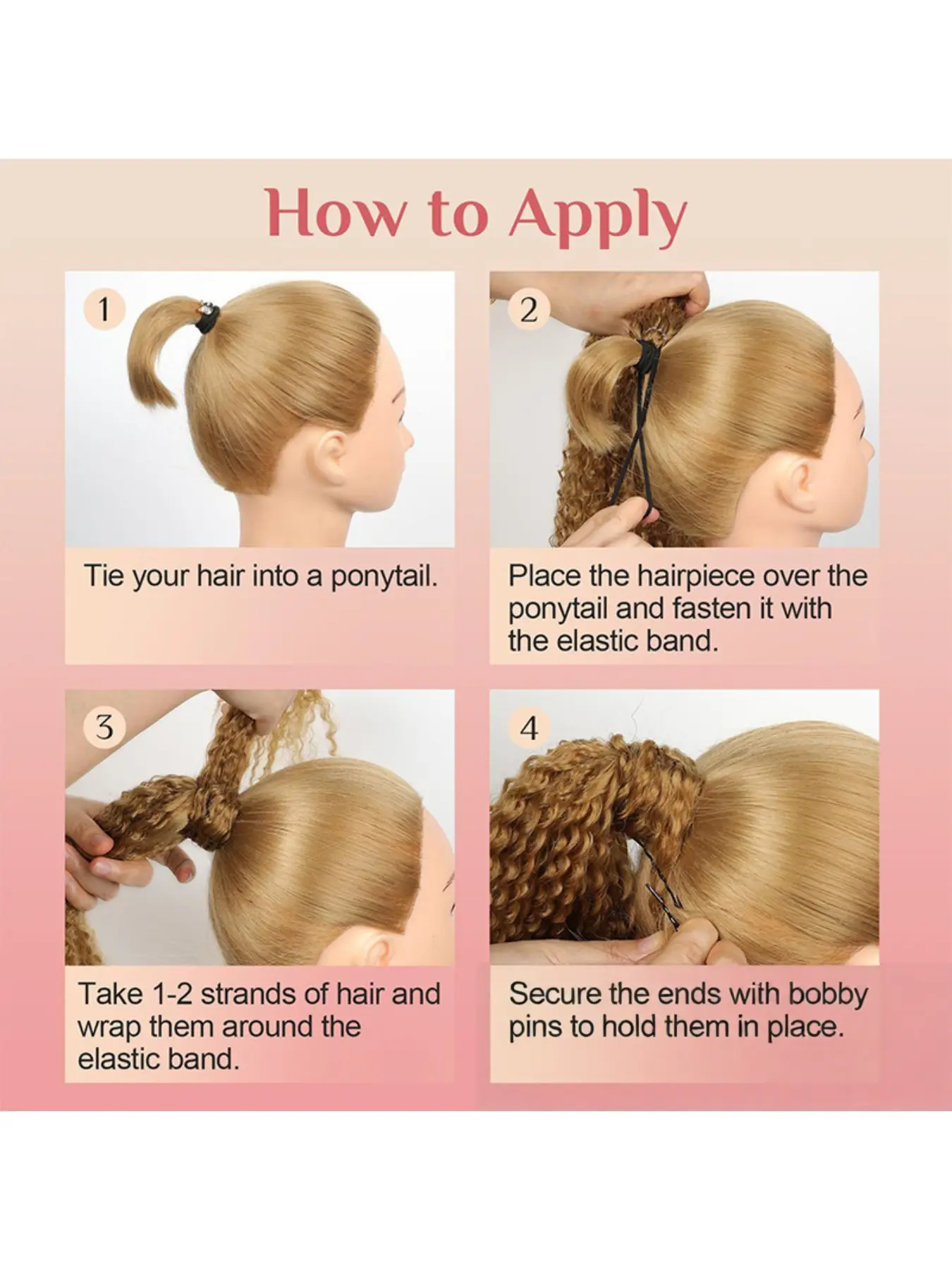 How to Apply

1

Tie your hair into a ponytail.

2

Place the hairpiece over the ponytail and fasten it with the elastic band.

3

Take 1-2 strands of hair and wrap them around the elastic band.

4

Secure the ends with bobby pins to hold them in place.