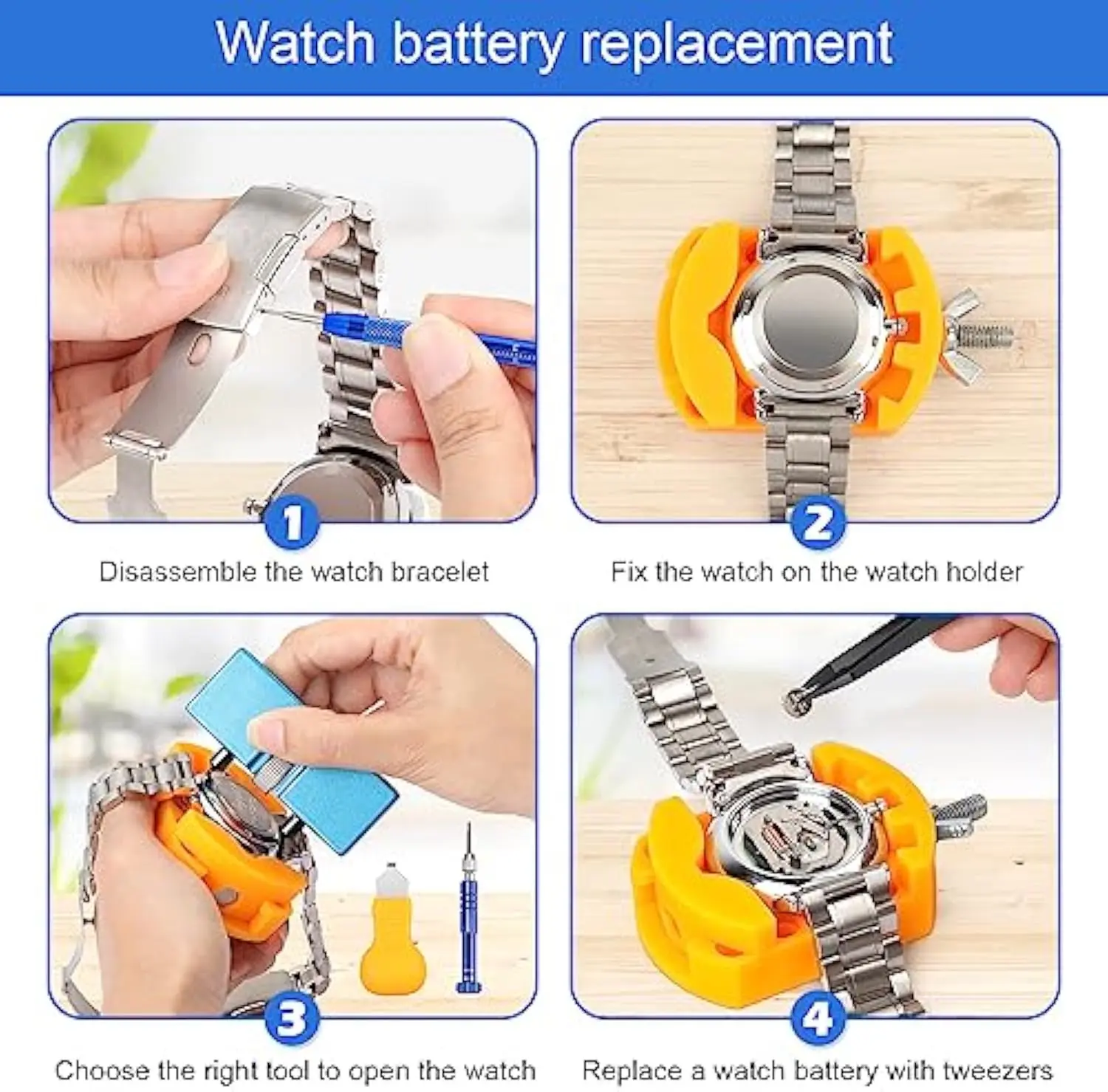 Watch battery replacement

1
Disassemble the watch bracelet

2
Fix the watch on the watch holder

3
Choose the right tool to open the watch

4
Replace a watch battery with tweezers