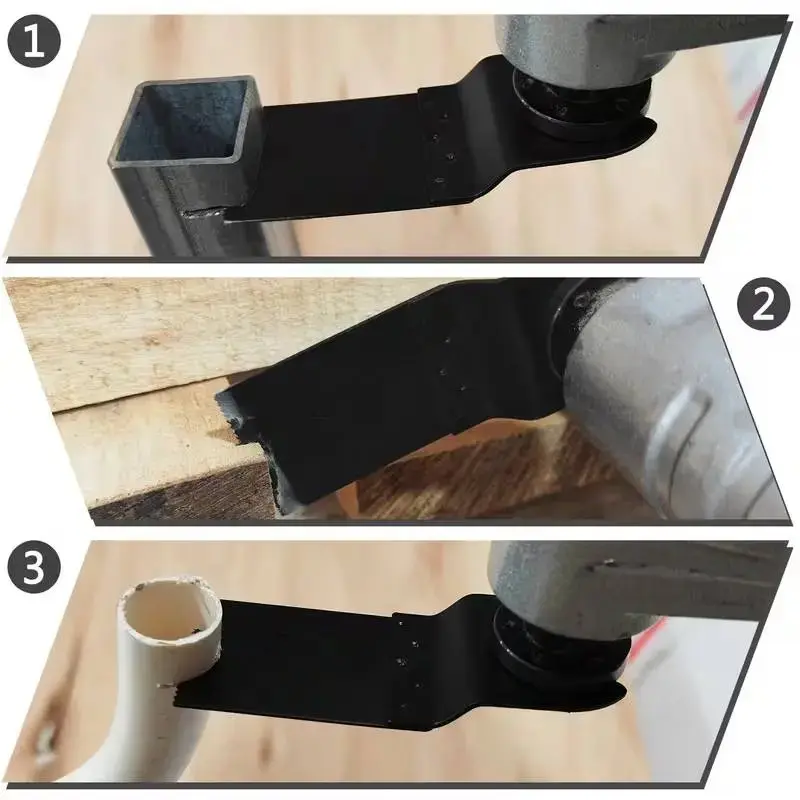 1

2

3