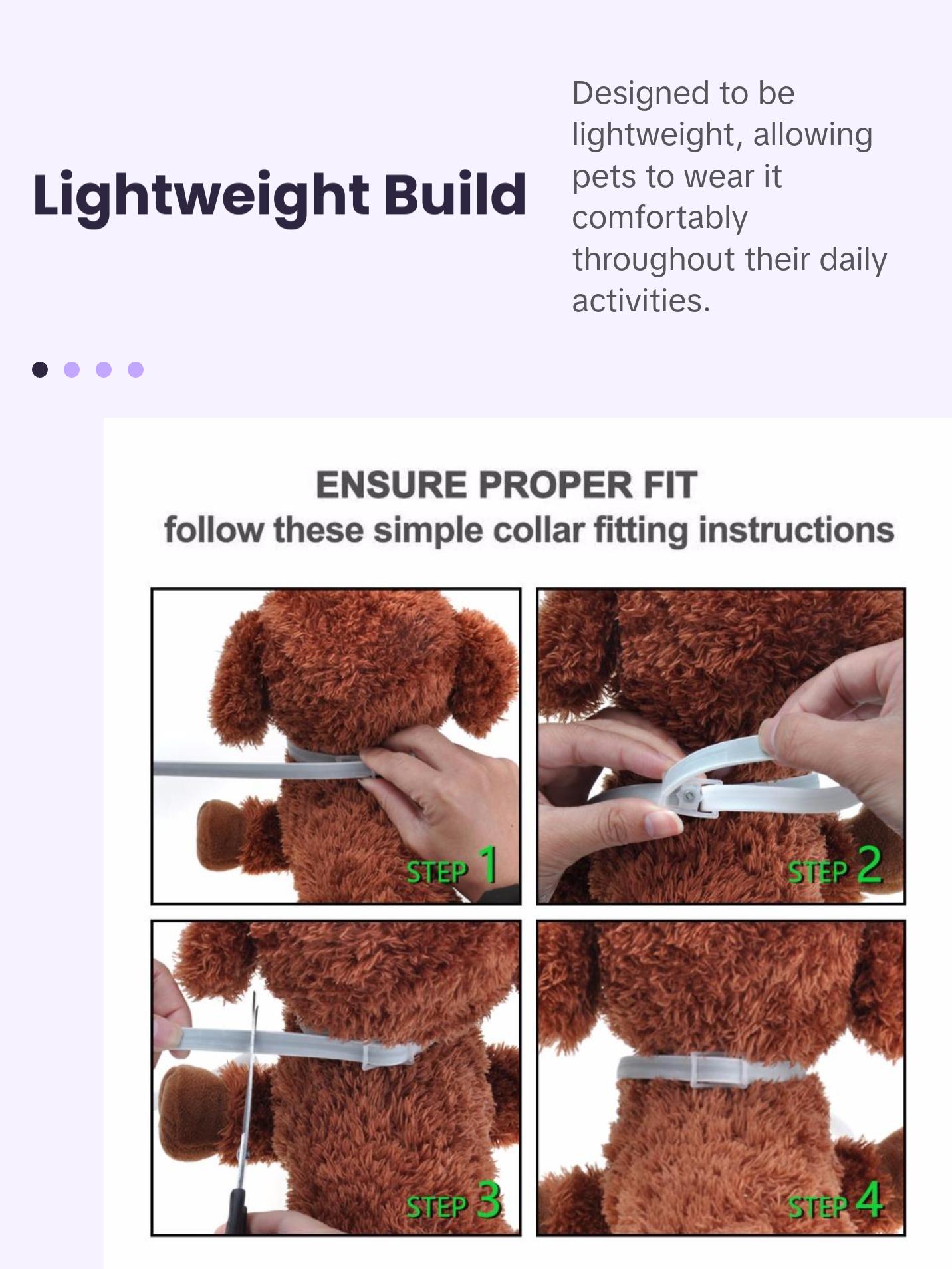 Lightweight Build

Designed to be lightweight, allowing pets to wear it comfortably throughout their daily activities.

ENSURE PROPER FIT
follow these simple collar fitting instructions

STEP 1

STEP 2

STEP 3

STEP 4