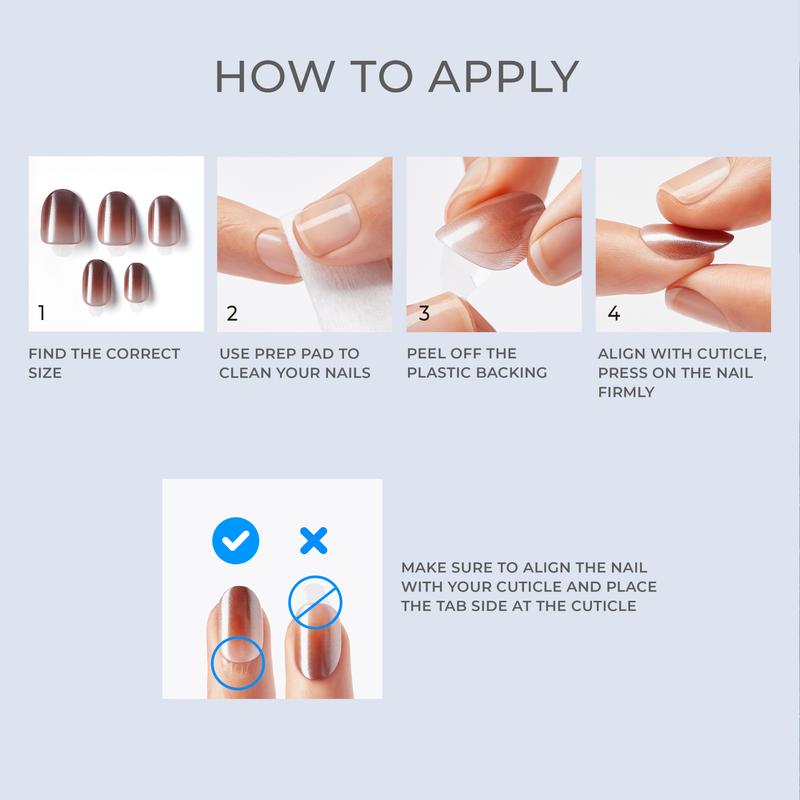 HOW TO APPLY

1

FIND THE CORRECT SIZE

2

USE PREP PAD TO CLEAN YOUR NAILS

3

PEEL OFF THE PLASTIC BACKING

4

ALIGN WITH CUTICLE, PRESS ON THE NAIL FIRMLY

MAKE SURE TO ALIGN THE NAIL WITH YOUR CUTICLE AND PLACE THE TAB SIDE AT THE CUTICLE