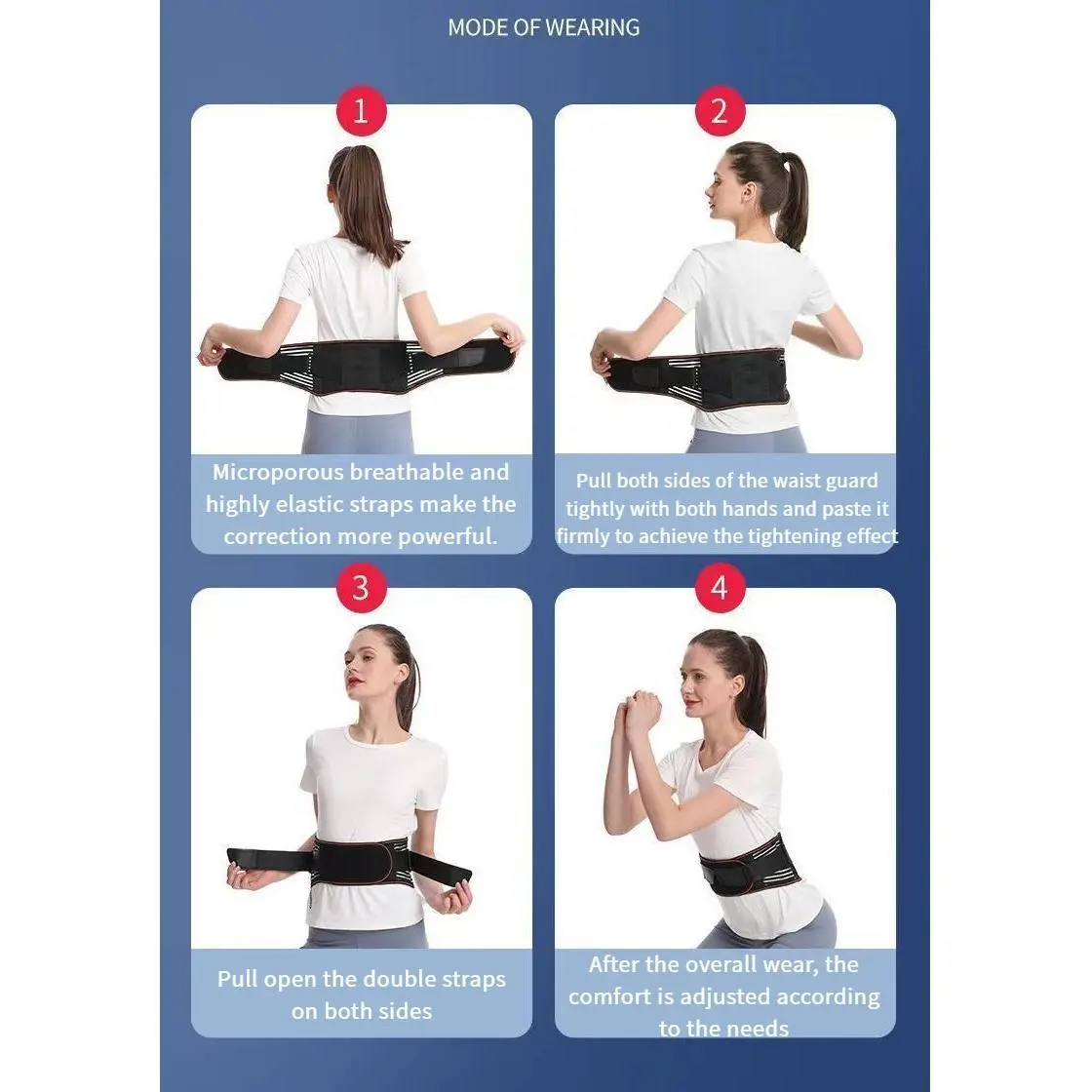 MODE OF WEARING

1

Microporous breathable and highly elastic straps make the correction more powerful.

2

Pull both sides of the waist guard tightly with both hands and paste it firmly to achieve the tightening effect

3

Pull open the double straps on both sides

4

After the overall wear, the comfort is adjusted according to the needs