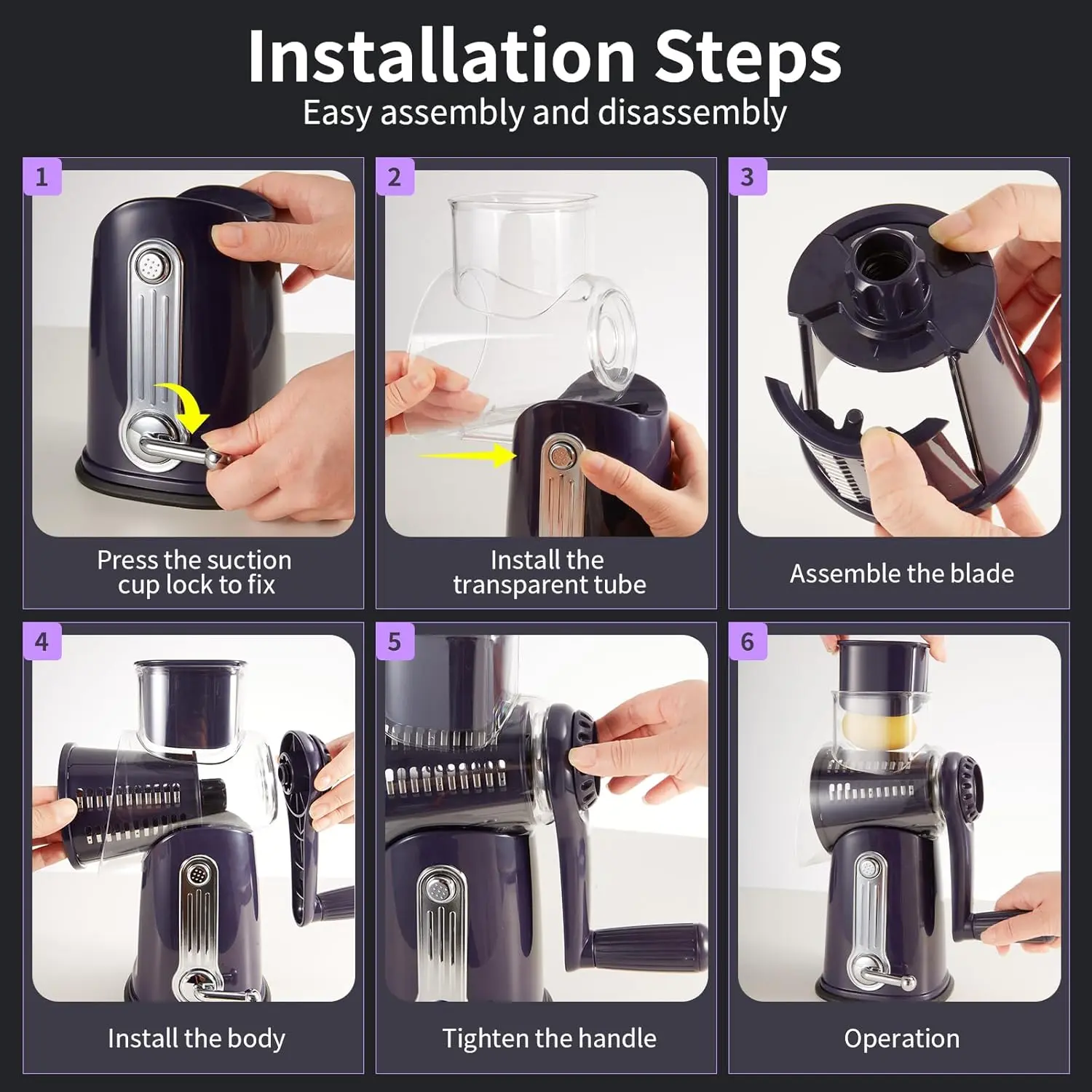 Installation Steps
Easy assembly and disassembly

1
Press the suction cup lock to fix

2
Install the transparent tube

3
Assemble the blade

4
Install the body

5
Tighten the handle

6
Operation