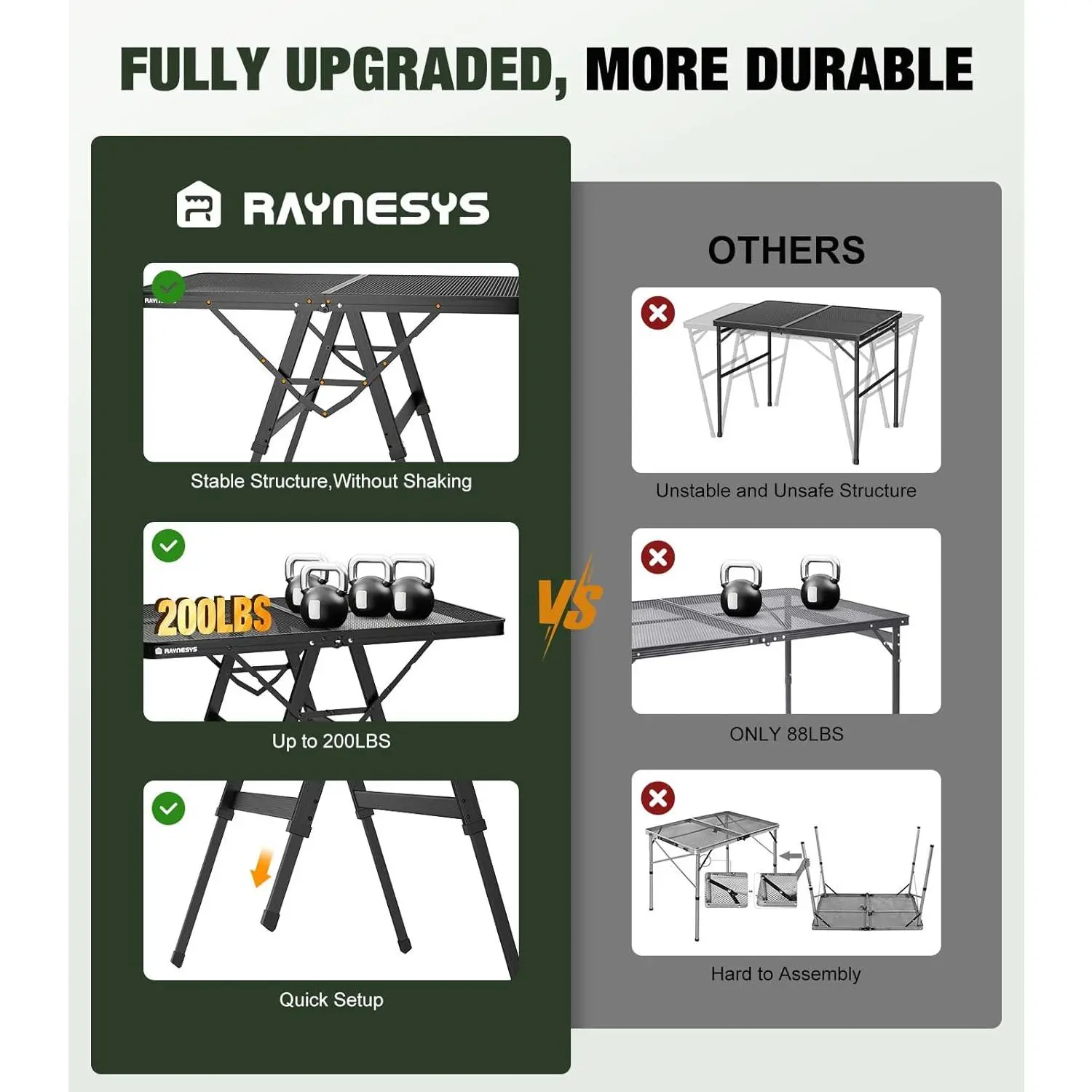 FULLY UPGRADED, MORE DURABLE

RAYNESYS

Stable Structure,Without Shaking

200LBS

RAYNESYS

Up to 200LBS

Quick Setup

VS

OTHERS

Unstable and Unsafe Structure

ONLY 88LBS

Hard to Assembly