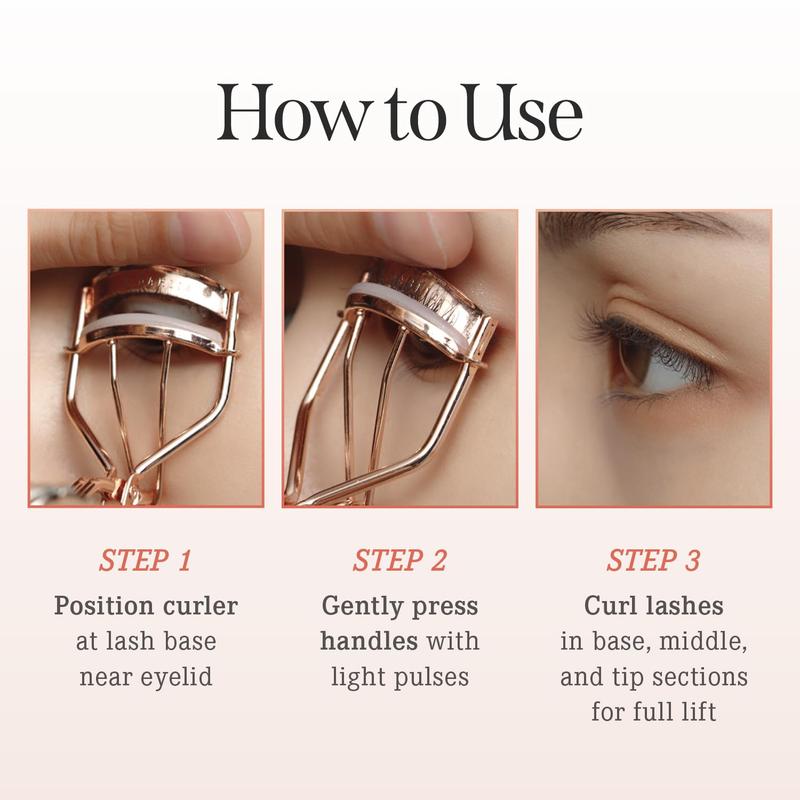 How to Use

STEP 1
Position curler at lash base near eyelid

STEP 2
Gently press handles with light pulses

STEP 3
Curl lashes in base, middle, and tip sections for full lift