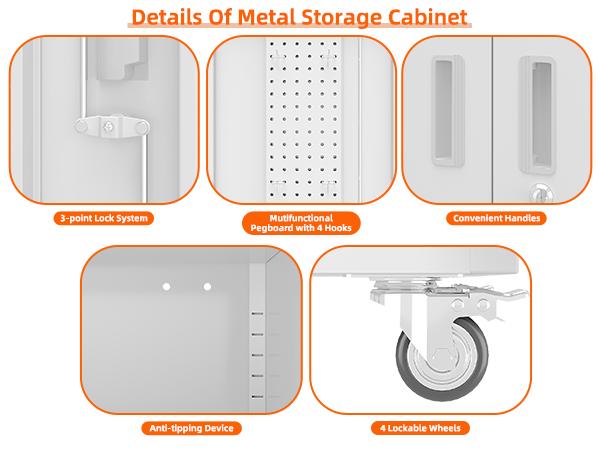 Details Of Metal Storage Cabinet

3-point Lock System

Mutifunctional Pegboard with 4 Hooks

Convenient Handles

Anti-tipping Device

4 Lockable Wheels