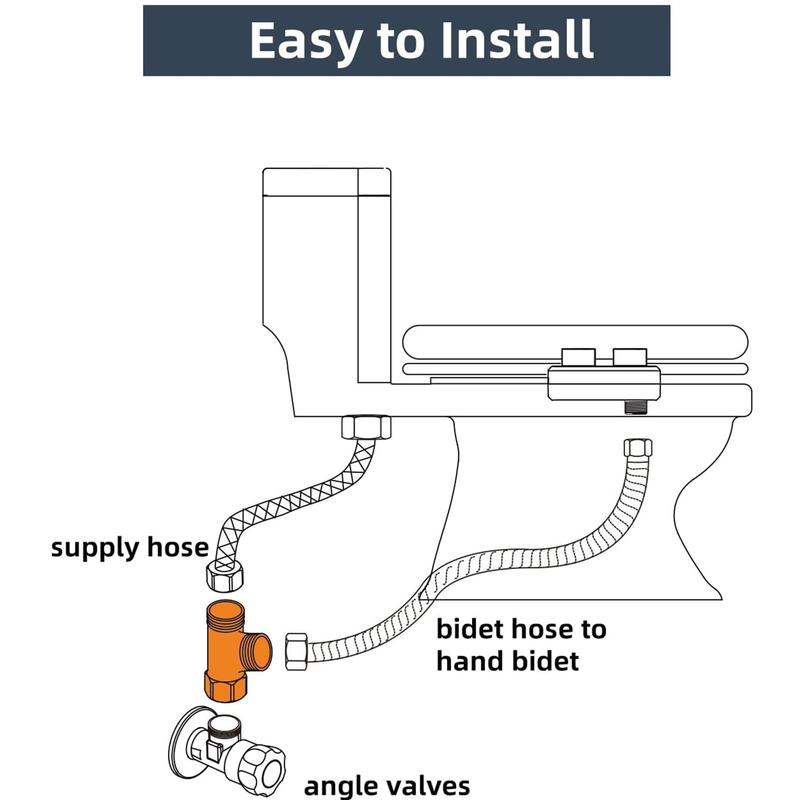 Easy to Install

supply hose

bidet hose to hand bidet

angle valves