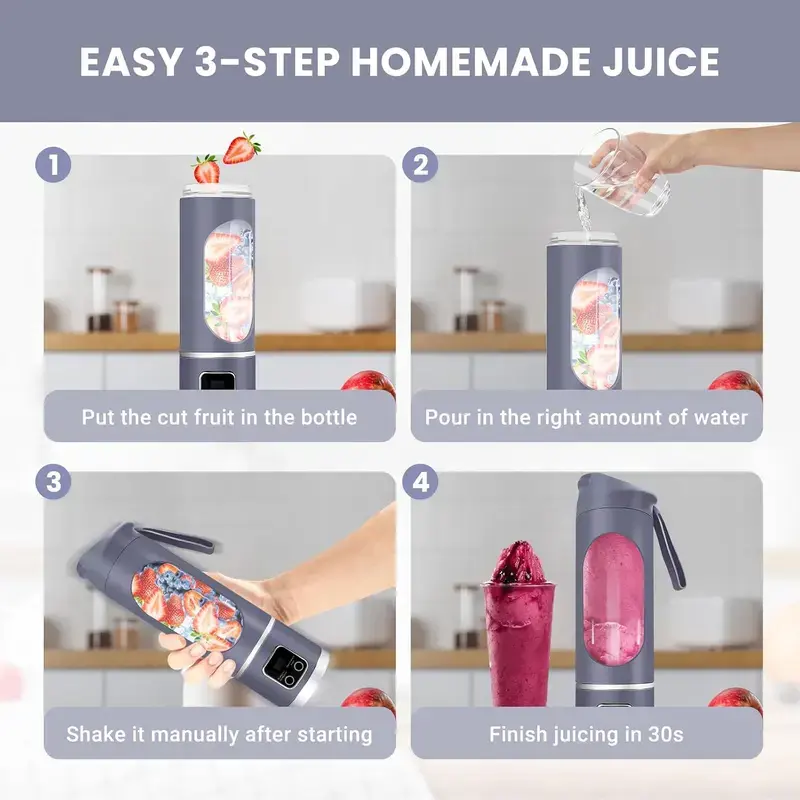 EASY 3-STEP HOMEMADE JUICE

1

Put the cut fruit in the bottle

2

Pour in the right amount of water

3

Shake it manually after starting

4

Finish juicing in 30s