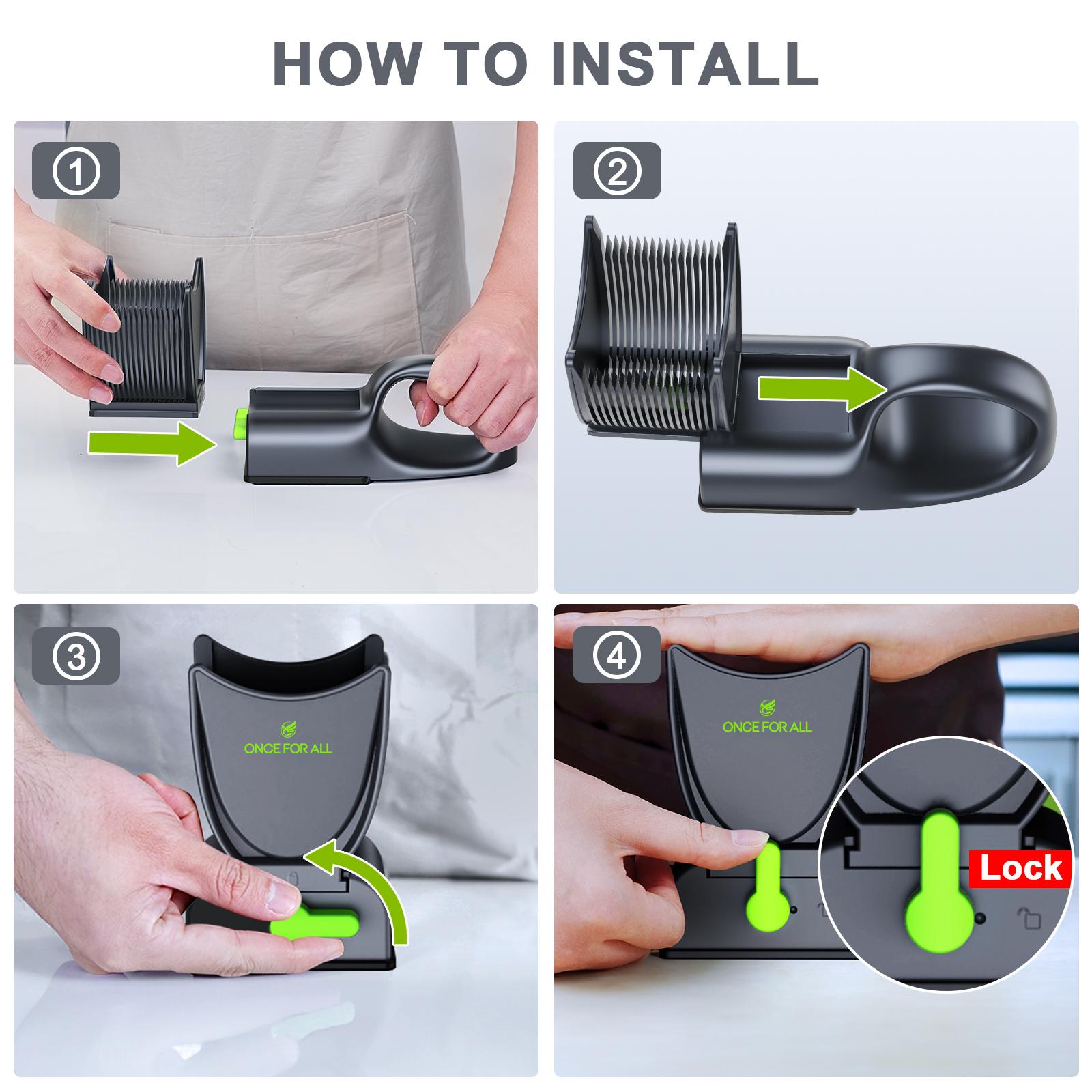 HOW TO INSTALL

①

②

③

ONCE FOR ALL

④

ONCE FOR ALL

Lock