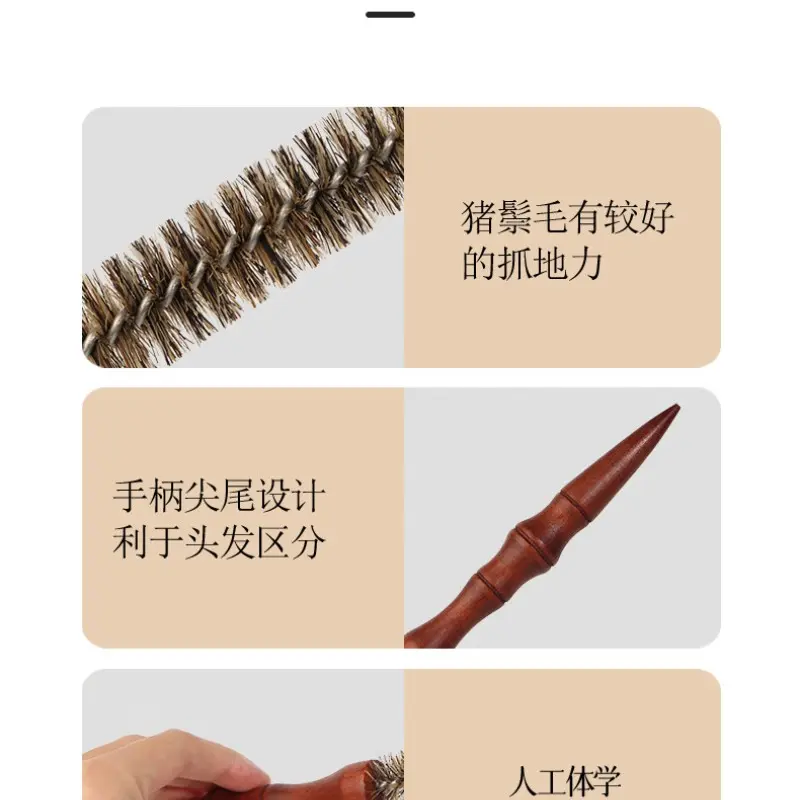 猪鬃毛有较好的抓地力

手柄尖尾设计利于头发区分

人工体学