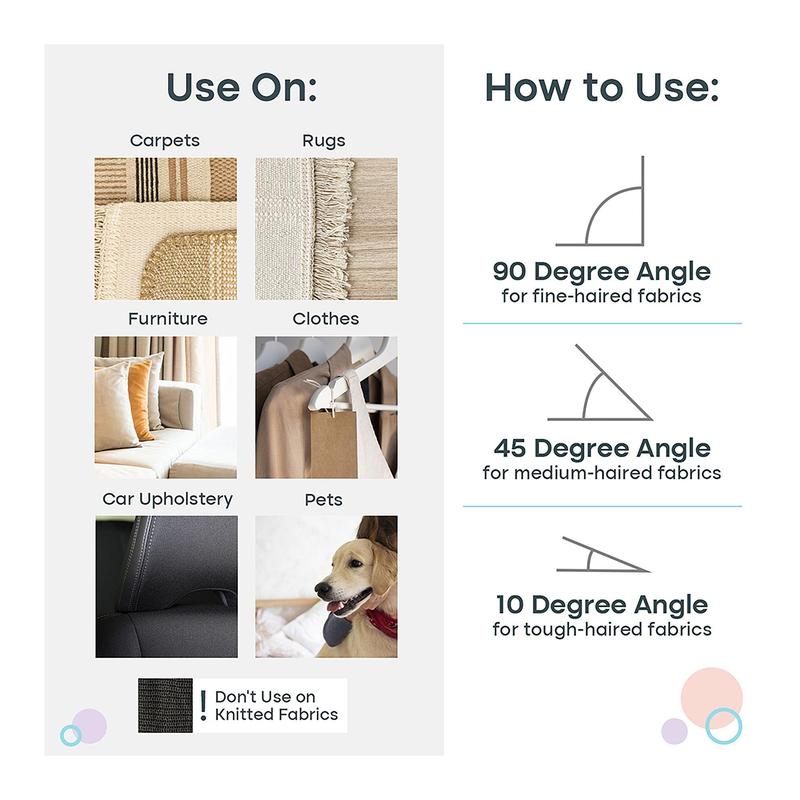 Use On:

Carpets

Rugs

Furniture

Clothes

Car Upholstery

Pets

! Don't Use on Knitted Fabrics

How to Use:

90 Degree Angle
for fine-haired fabrics

45 Degree Angle
for medium-haired fabrics

10 Degree Angle
for tough-haired fabrics