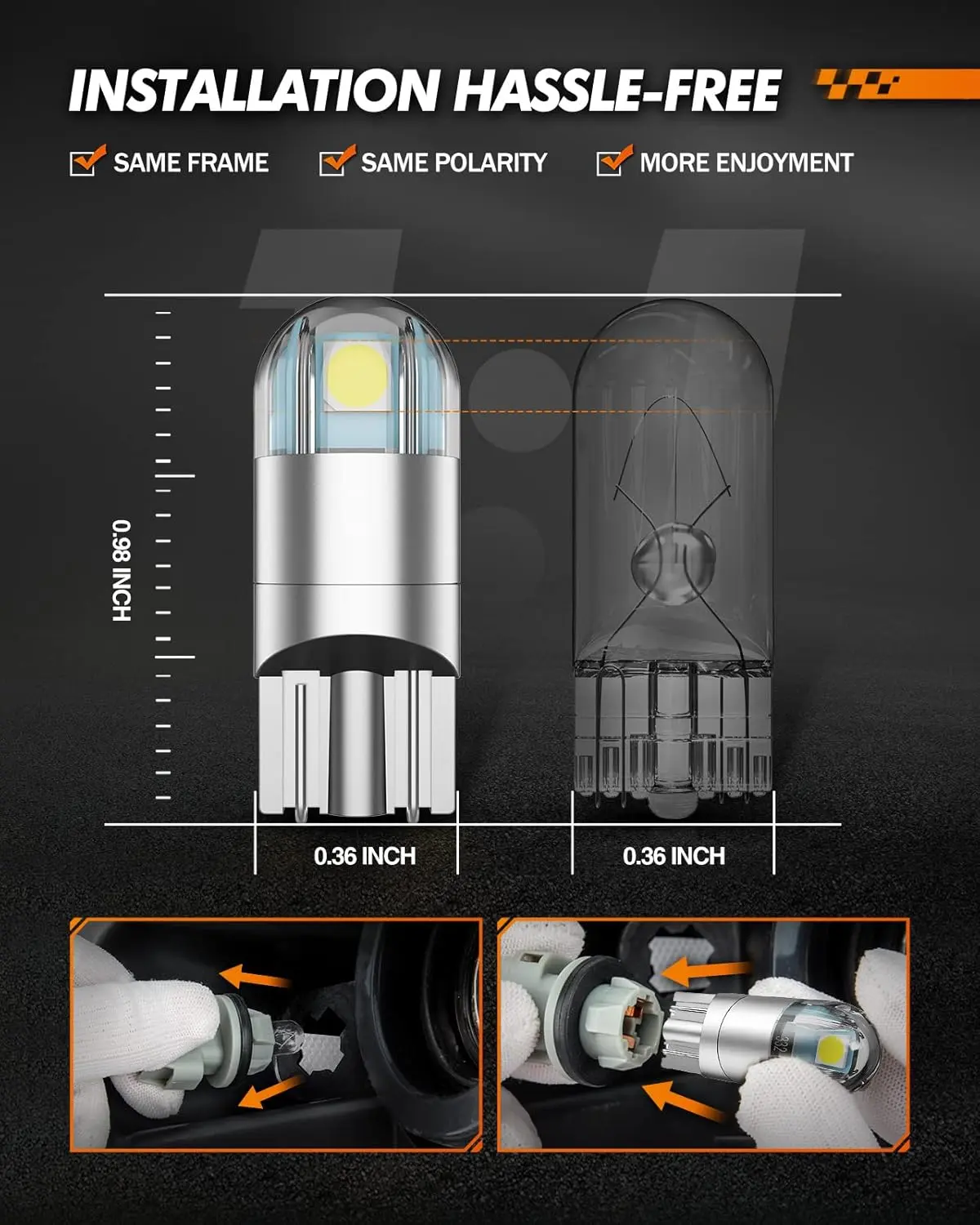 INSTALLATION HASSLE-FREE

SAME FRAME

SAME POLARITY

MORE ENJOYMENT

0.98 INCH

0.36 INCH

0.36 INCH