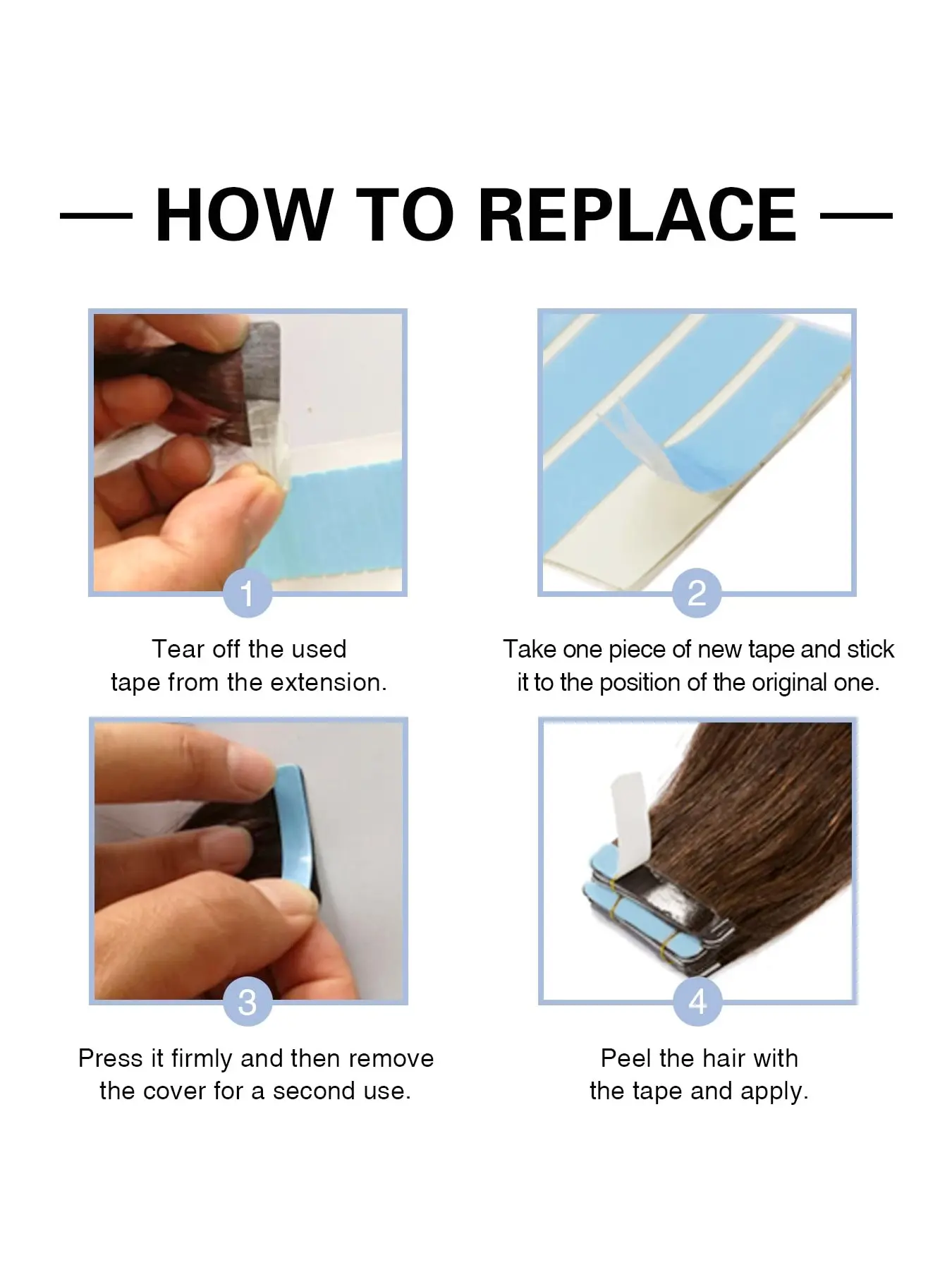 — HOW TO REPLACE —

1

Tear off the used tape from the extension.

2

Take one piece of new tape and stick it to the position of the original one.

3

Press it firmly and then remove the cover for a second use.

4

Peel the hair with the tape and apply.