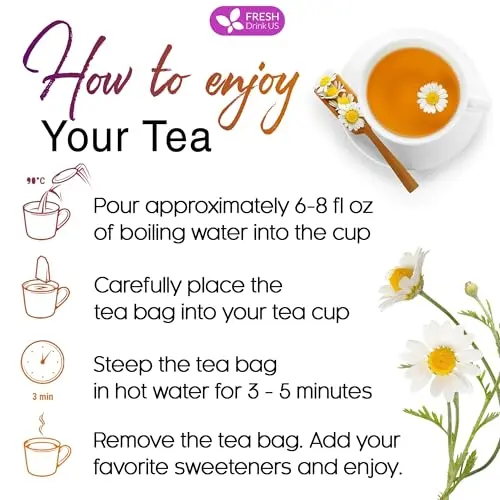 FRESH Drink US

How to enjoy
Your Tea

90°C

Pour approximately 6-8 fl oz of boiling water into the cup

Carefully place the tea bag into your tea cup

3 min

Steep the tea bag in hot water for 3 - 5 minutes

Remove the tea bag. Add your favorite sweeteners and enjoy.