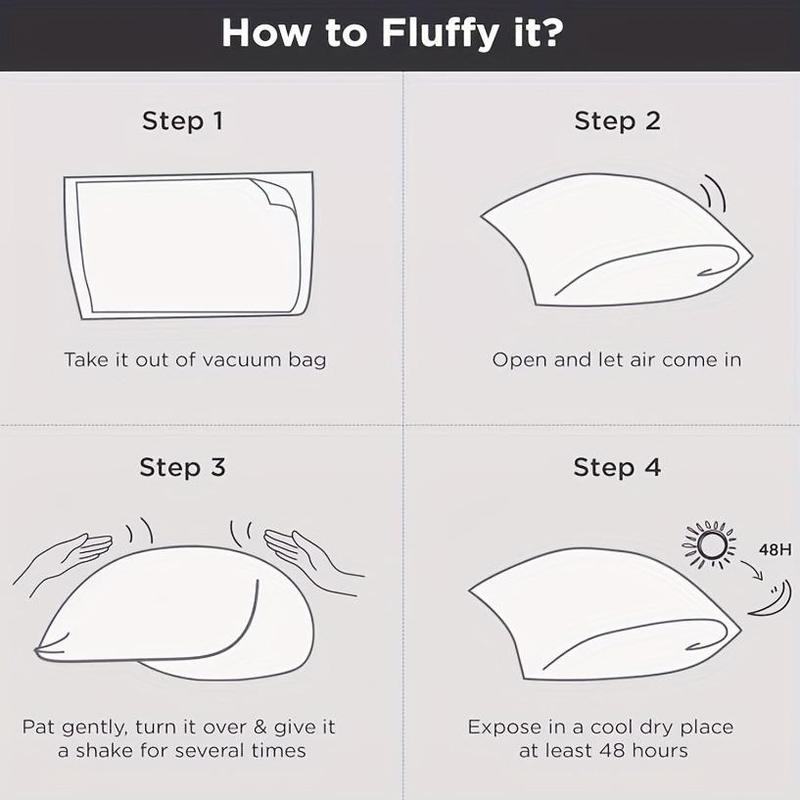 How to Fluffy it?

Step 1

Take it out of vacuum bag

Step 2

Open and let air come in

Step 3

Pat gently, turn it over & give it a shake for several times

Step 4

48H

Expose in a cool dry place at least 48 hours