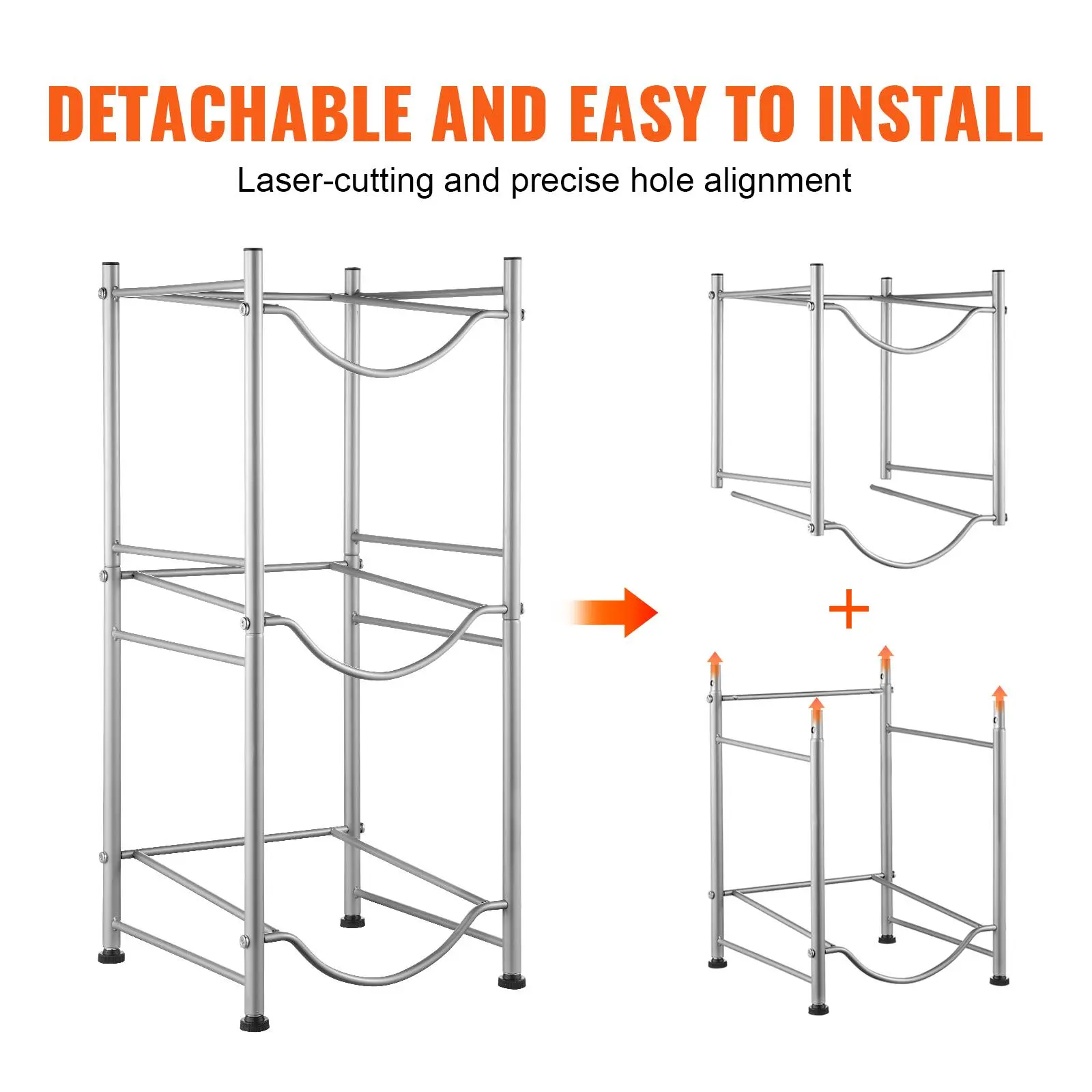 DETACHABLE AND EASY TO INSTALL

Laser-cutting and precise hole alignment

+