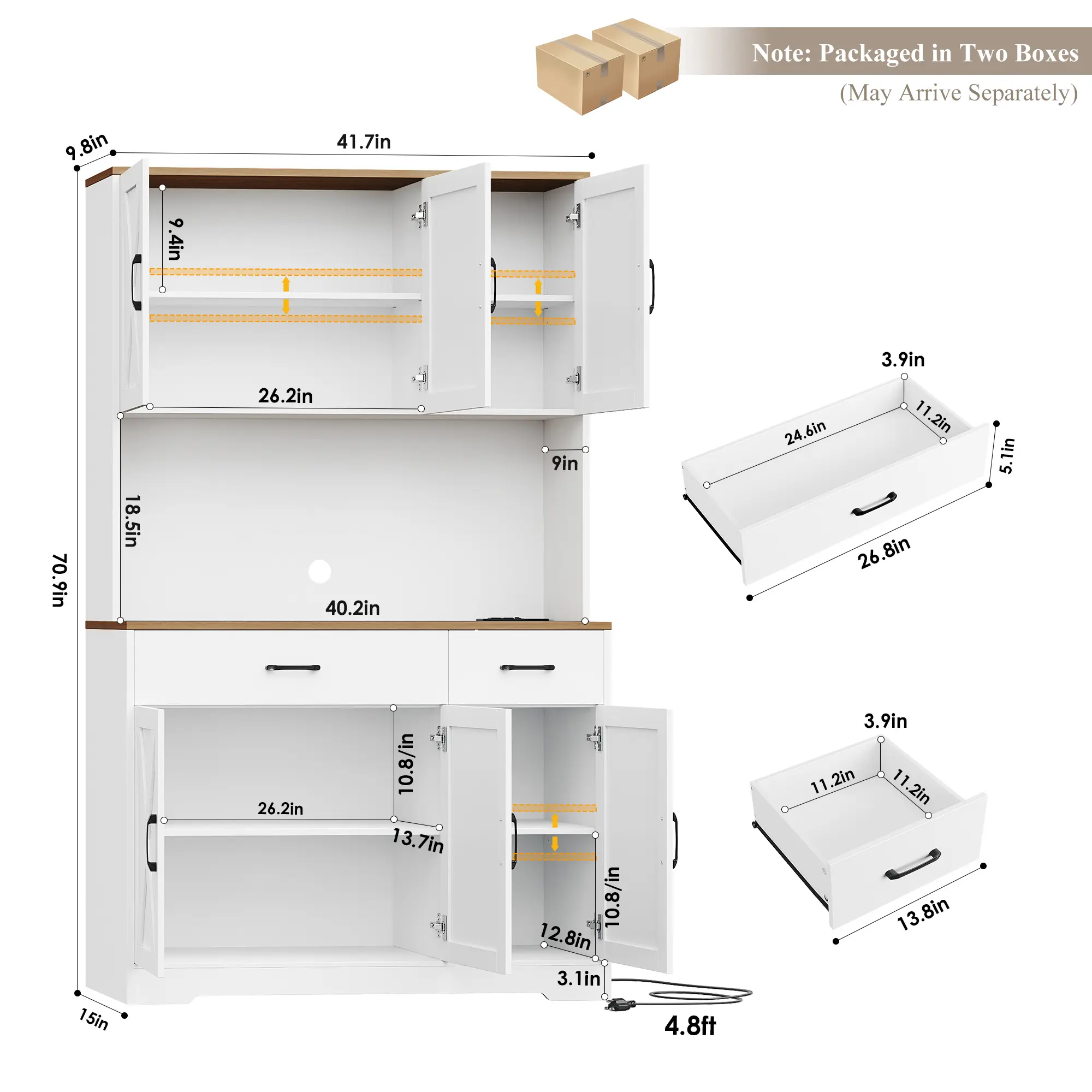 Note: Packaged in Two Boxes
(May Arrive Separately)

9.8in
41.7in
9.4in
26.2in
9in
18.5in
70.9in
40.2in
10.8/in
26.2in
13.7in
10.8/in
12.8in
3.1in
15in
4.8ft

3.9in
24.6in
11.2in
5.1in
26.8in

3.9in
11.2in
11.2in
13.8in