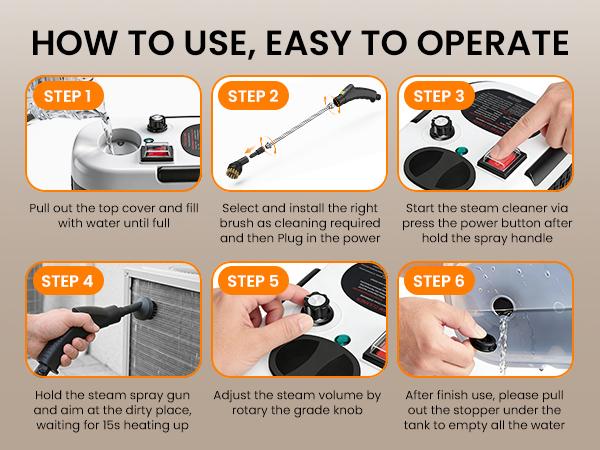 HOW TO USE, EASY TO OPERATE

STEP 1

Pull out the top cover and fill with water until full

STEP 2

Select and install the right brush as cleaning required and then Plug in the power

STEP 3

Start the steam cleaner via press the power button after hold the spray handle

STEP 4

Hold the steam spray gun and aim at the dirty place, waiting for 15s heating up

STEP 5

Adjust the steam volume by rotary the grade knob

STEP 6

After finish use, please pull out the stopper under the tank to empty all the water