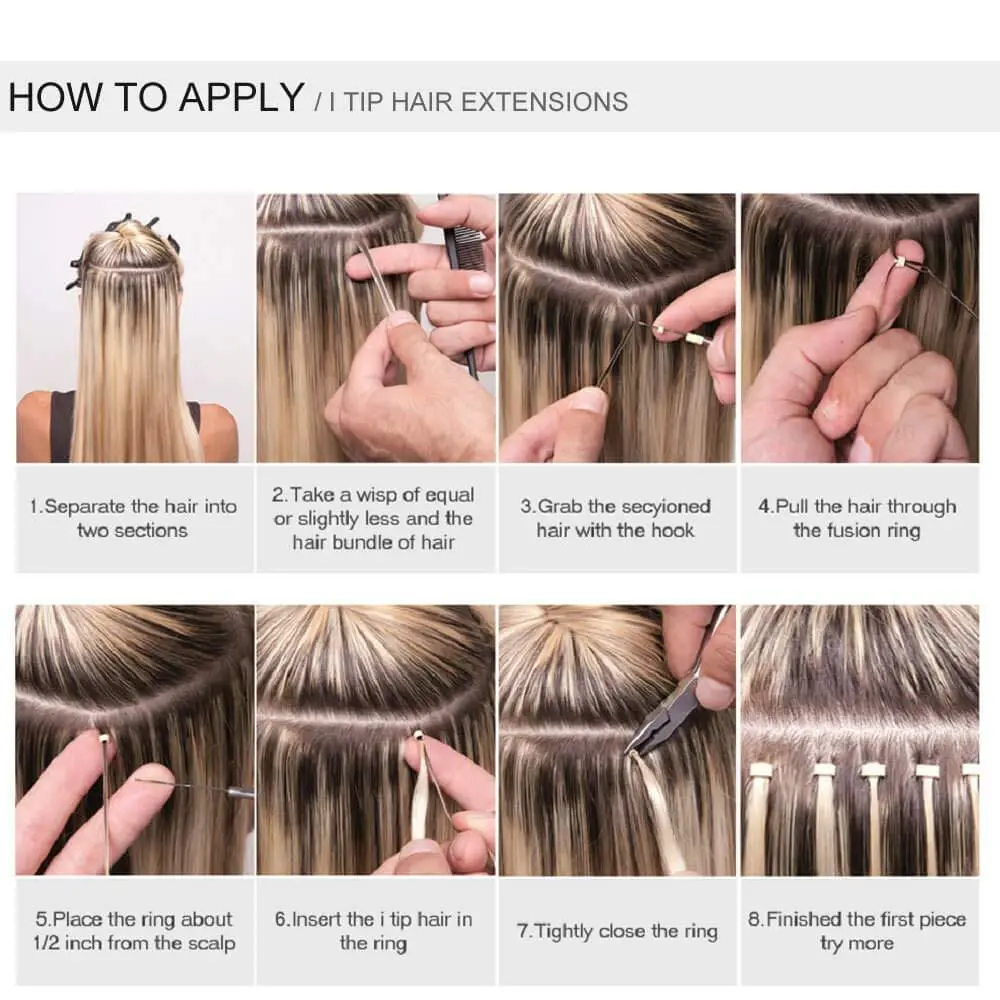 HOW TO APPLY / I TIP HAIR EXTENSIONS

1.Separate the hair into two sections

2.Take a wisp of equal or slightly less and the hair bundle of hair

3.Grab the secyioned hair with the hook

4.Pull the hair through the fusion ring

5.Place the ring about 1/2 inch from the scalp

6.Insert the i tip hair in the ring

7.Tightly close the ring

8.Finished the first piece try more