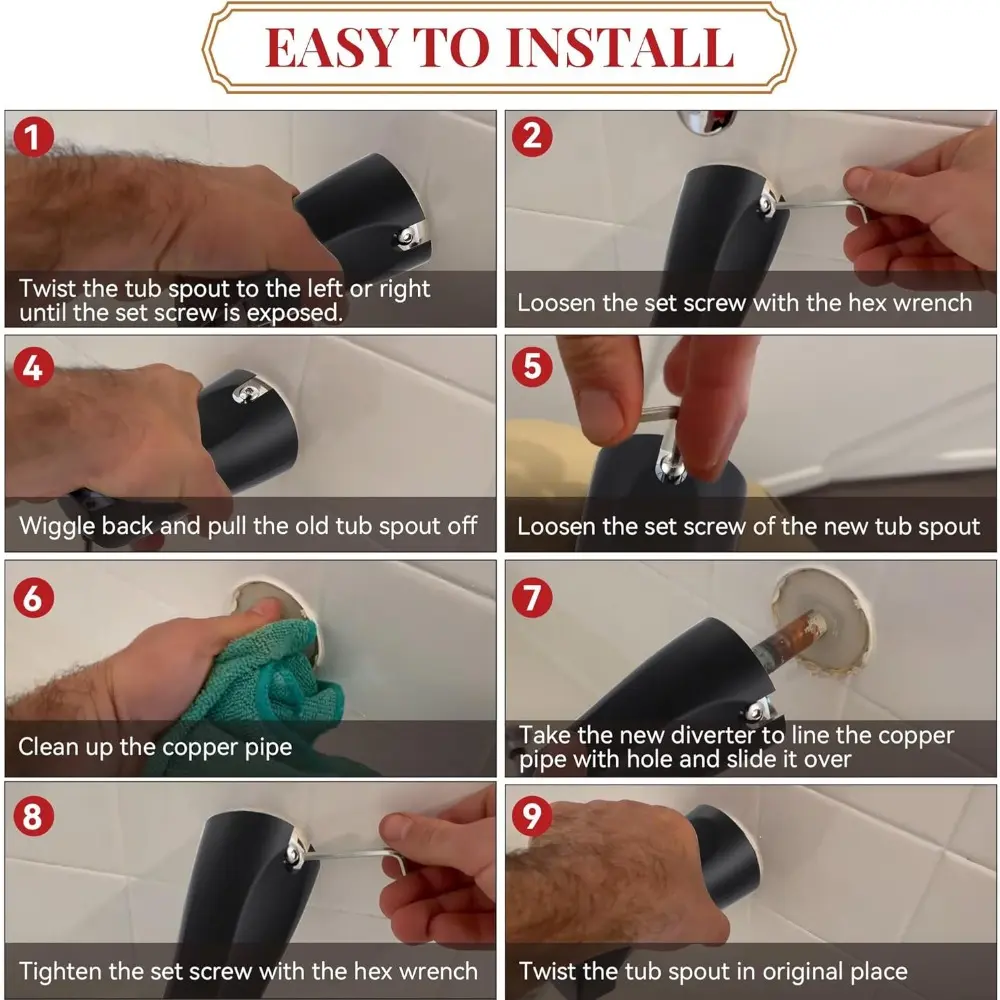 EASY TO INSTALL

1
Twist the tub spout to the left or right until the set screw is exposed.

2
Loosen the set screw with the hex wrench

4
Wiggle back and pull the old tub spout off

5
Loosen the set screw of the new tub spout

6
Clean up the copper pipe

7
Take the new diverter to line the copper pipe with hole and slide it over

8
Tighten the set screw with the hex wrench

9
Twist the tub spout in original place