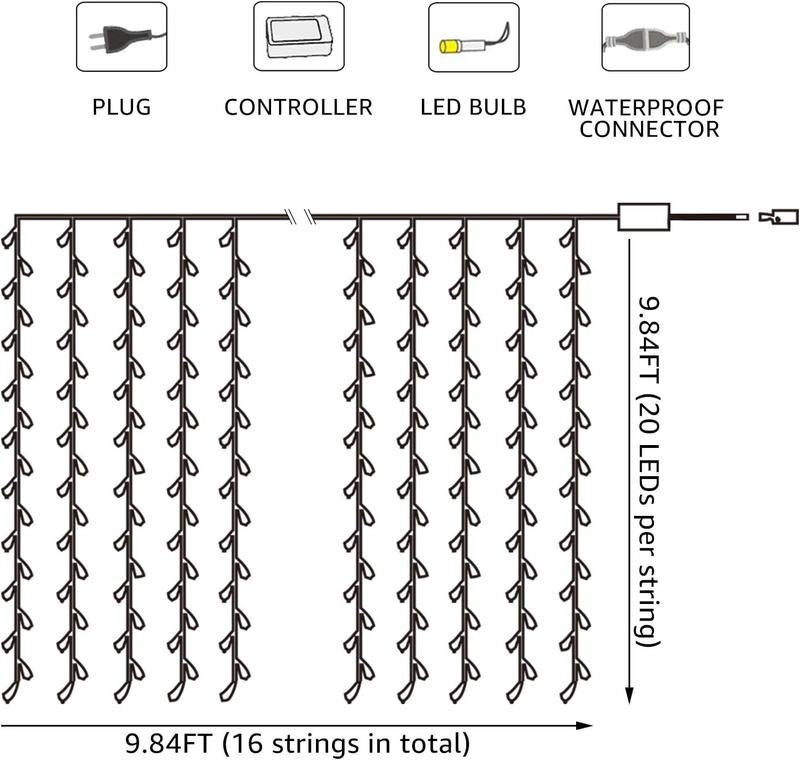 PLUG

CONTROLLER

LED BULB

WATERPROOF CONNECTOR

9.84FT (20 LEDs per string)

9.84FT (16 strings in total)