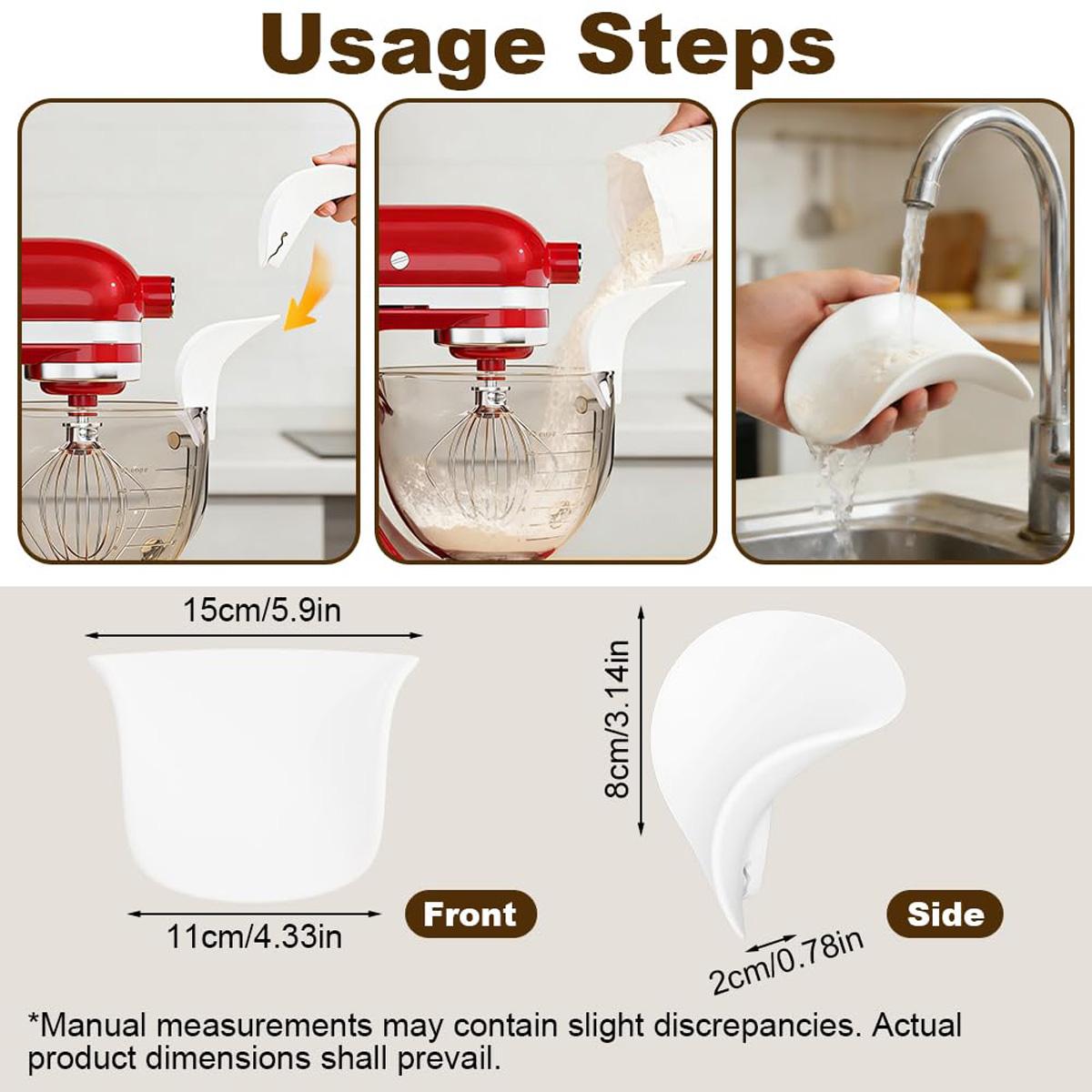 Usage Steps

15cm/5.9in

11cm/4.33in

Front

8cm/3.14in

2cm/0.78in

Side

*Manual measurements may contain slight discrepancies. Actual product dimensions shall prevail.