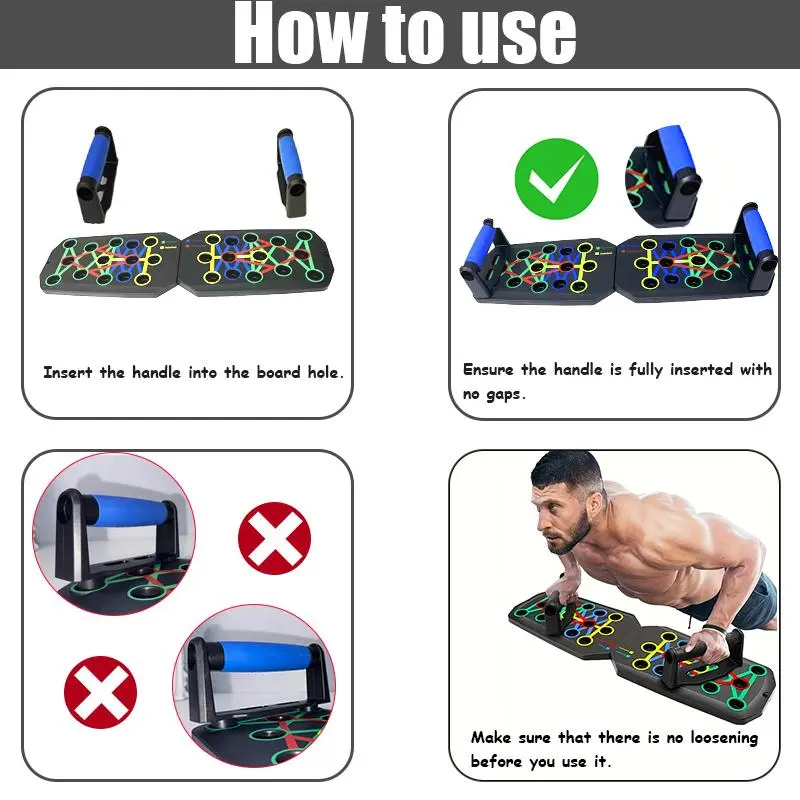 How to use

Insert the handle into the board hole.

Ensure the handle is fully inserted with no gaps.

Make sure that there is no loosening before you use it.