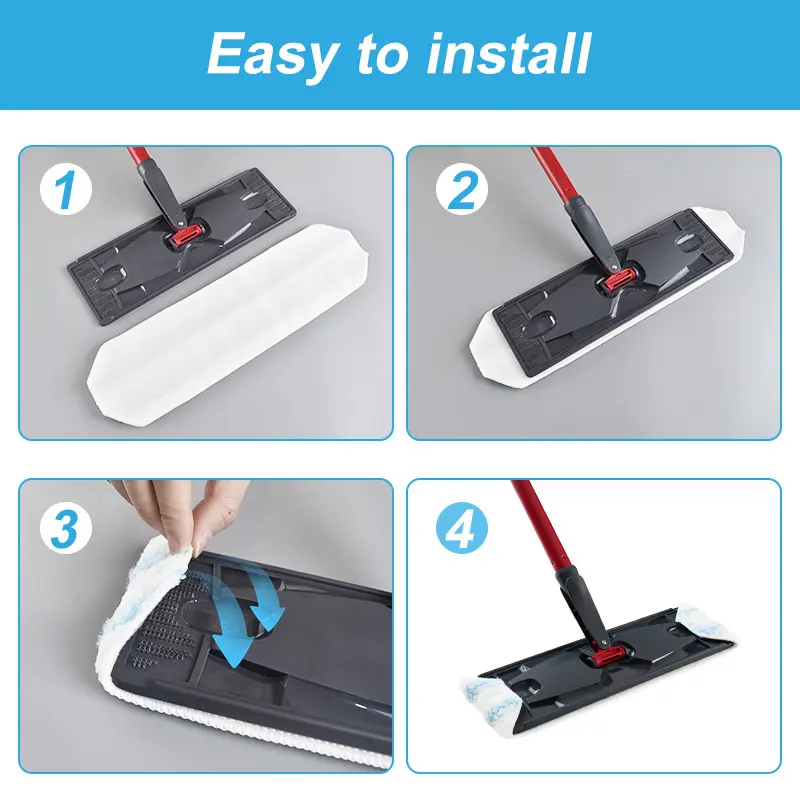 Easy to install

1

2

3

4