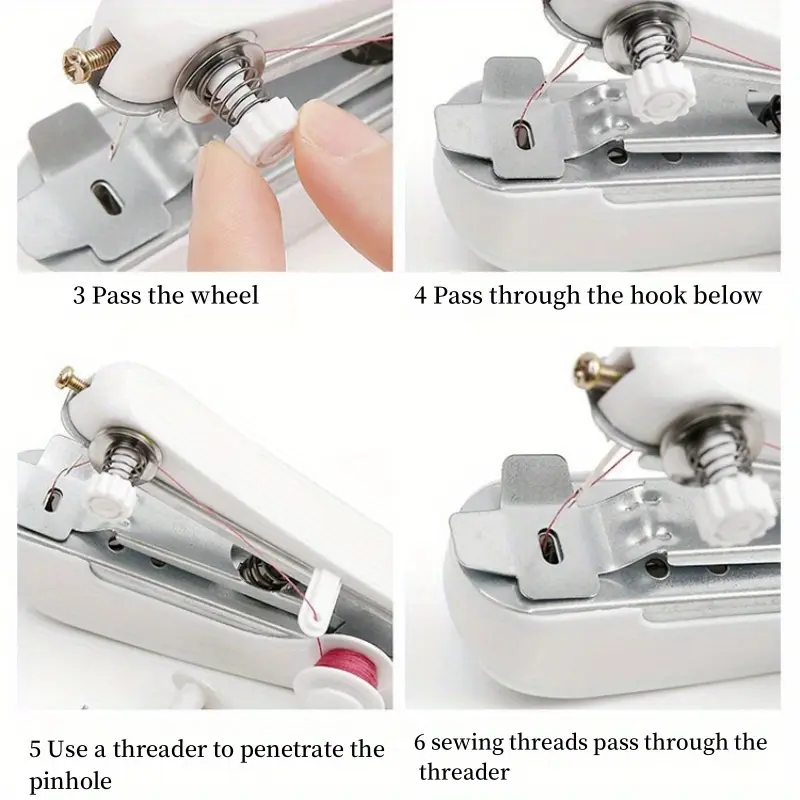 3 Pass the wheel

4 Pass through the hook below

5 Use a threader to penetrate the pinhole

6 sewing threads pass through the threader