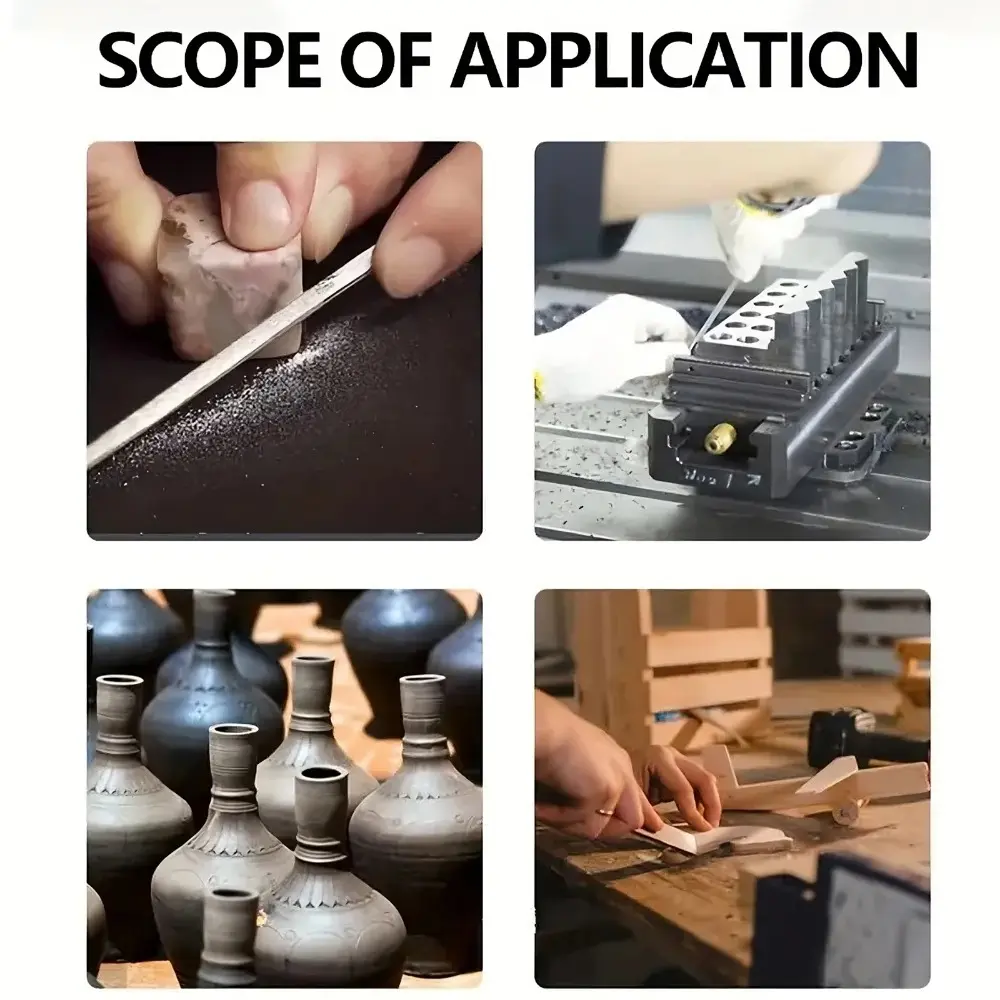 SCOPE OF APPLICATION