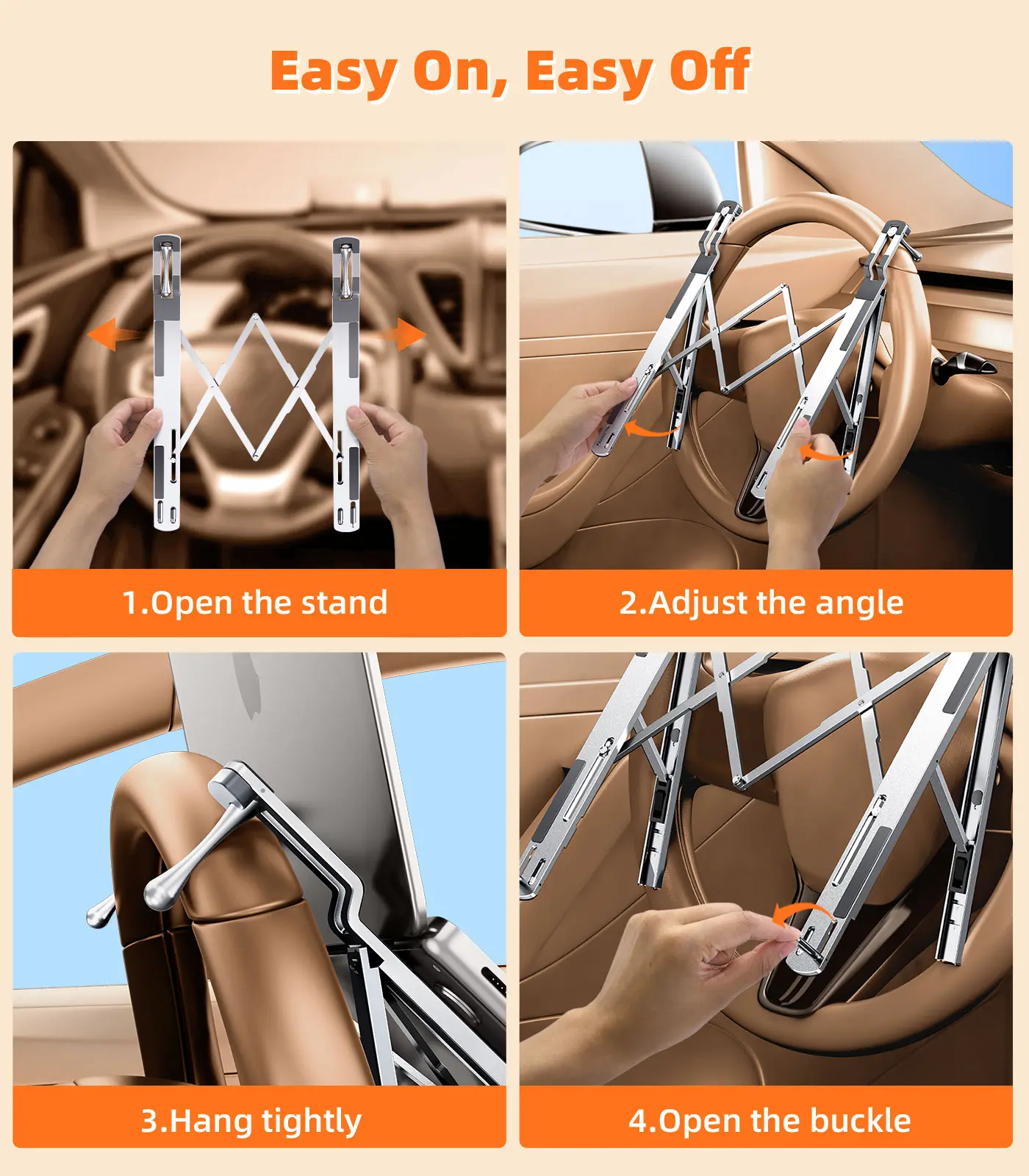 Easy On, Easy Off

1.Open the stand

2.Adjust the angle

3.Hang tightly

4.Open the buckle