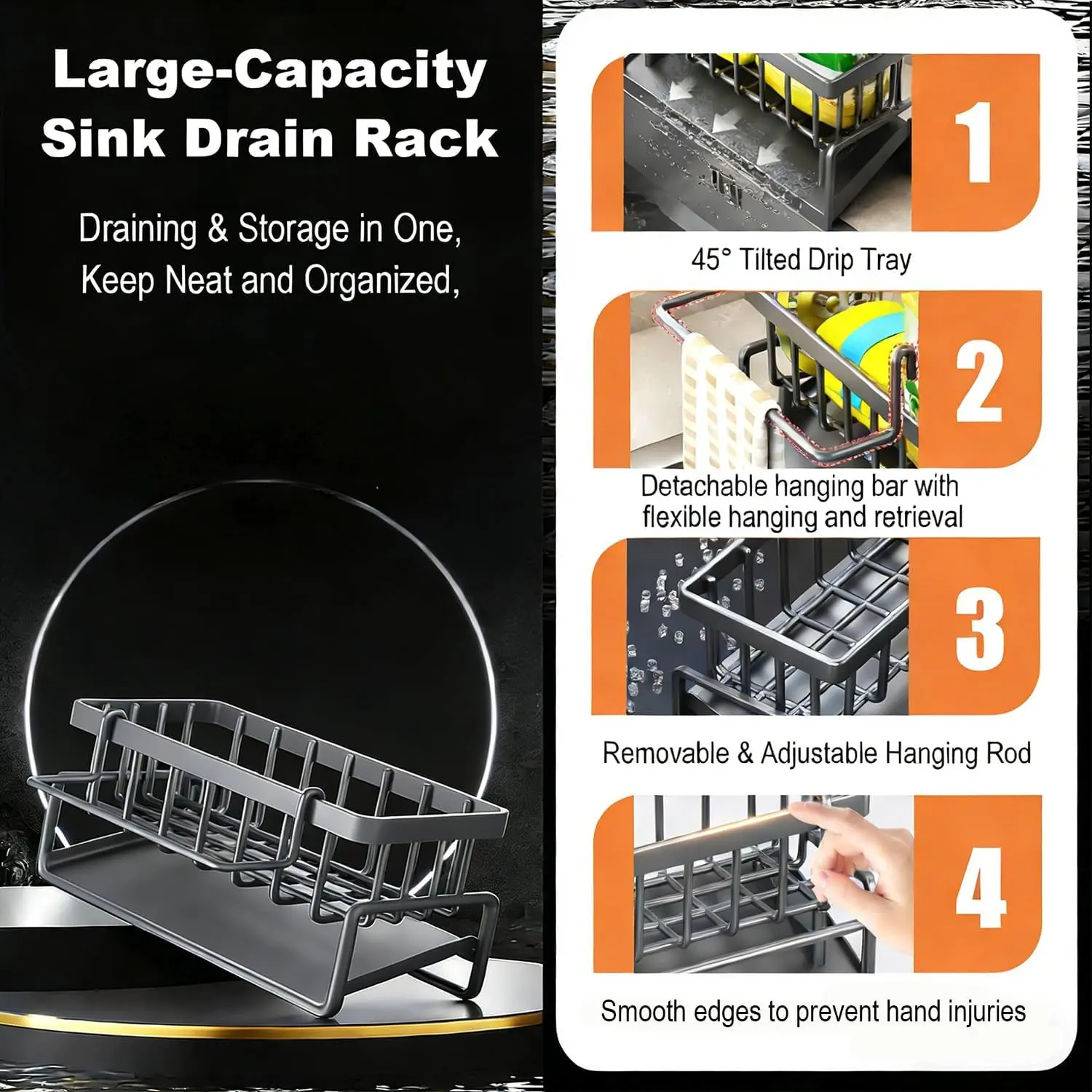 Large-Capacity Sink Drain Rack

Draining & Storage in One, Keep Neat and Organized,

1

45° Tilted Drip Tray

2

Detachable hanging bar with flexible hanging and retrieval

3

Removable & Adjustable Hanging Rod

4

Smooth edges to prevent hand injuries