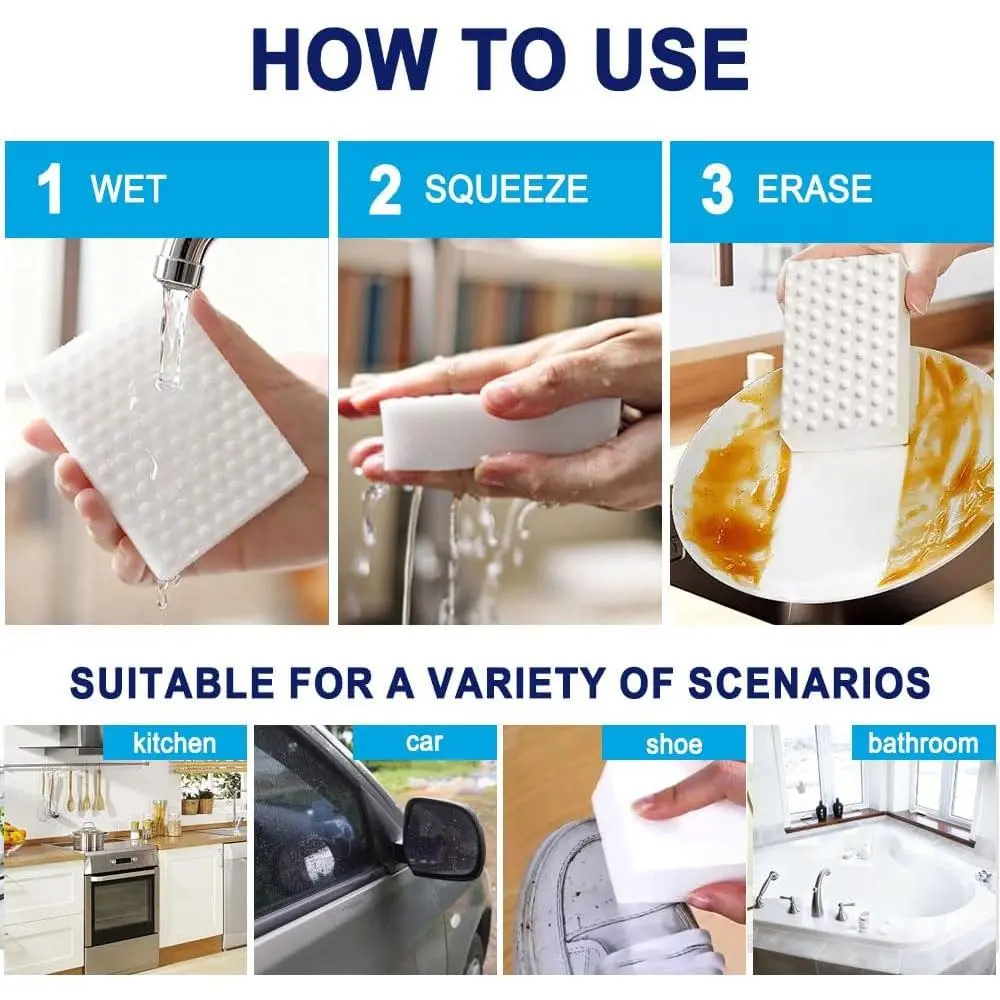 HOW TO USE

1 WET

2 SQUEEZE

3 ERASE

SUITABLE FOR A VARIETY OF SCENARIOS

kitchen

car

shoe

bathroom