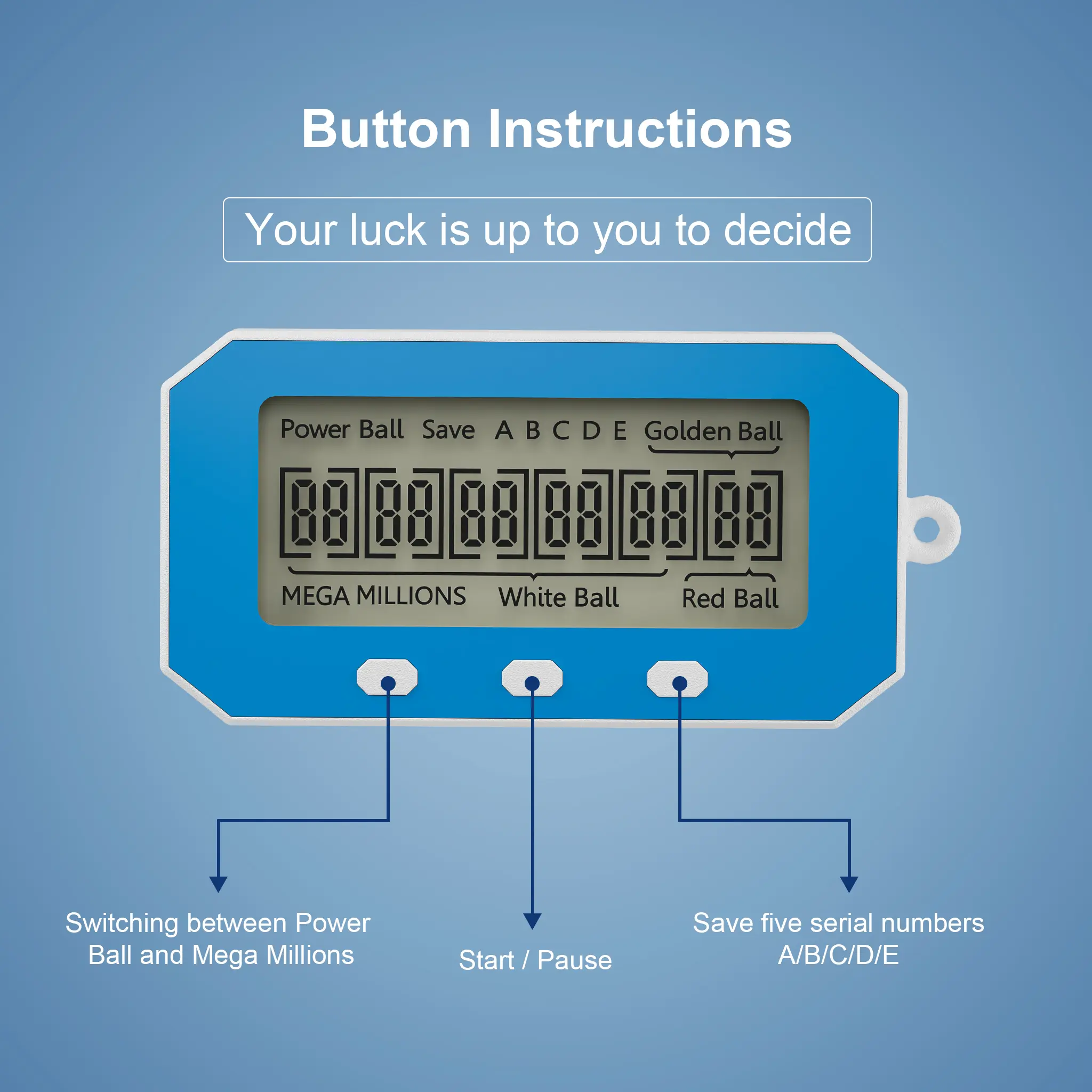 Button Instructions

Your luck is up to you to decide

Power Ball Save A B C D E Golden Ball

88 88 88 88 88 88

MEGA MILLIONS White Ball Red Ball

Switching between Power Ball and Mega Millions

Start / Pause

Save five serial numbers A/B/C/D/E