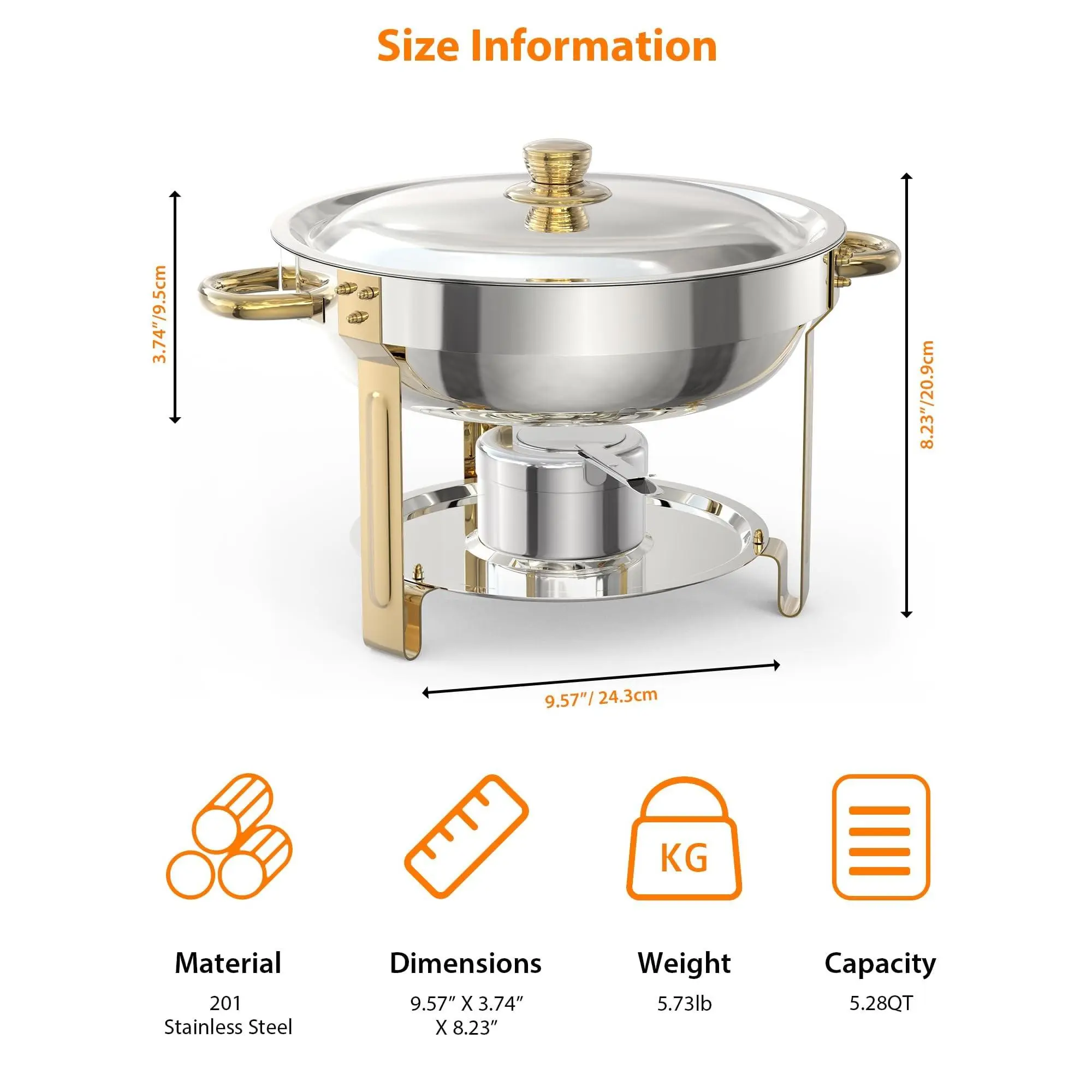 Size Information

3.74"/9.5cm

8.23"/20.9cm

9.57"/ 24.3cm

KG

Material
201
Stainless Steel

Dimensions
9.57" X 3.74"
X 8.23"

Weight
5.73lb

Capacity
5.28QT