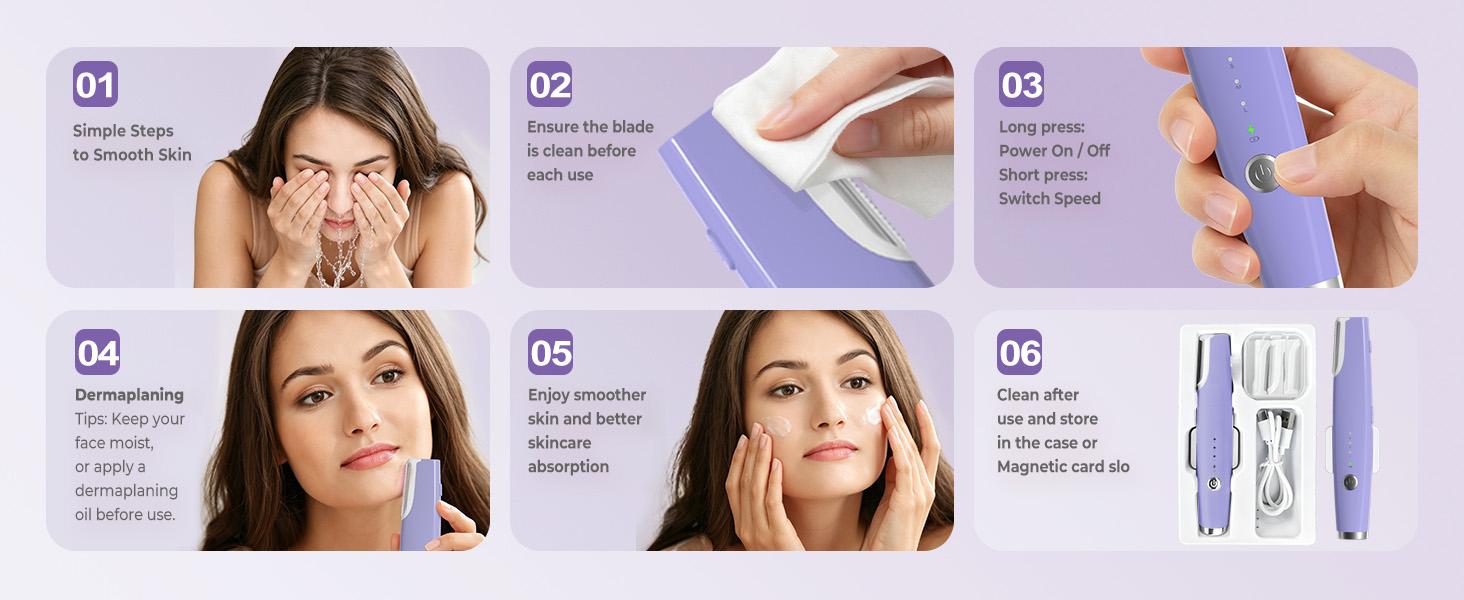 01
Simple Steps to Smooth Skin

02
Ensure the blade is clean before each use

03
Long press: Power On / Off
Short press: Switch Speed

04
Dermaplaning
Tips: Keep your face moist, or apply a dermaplaning oil before use.

05
Enjoy smoother skin and better skincare absorption

06
Clean after use and store in the case or Magnetic card slo