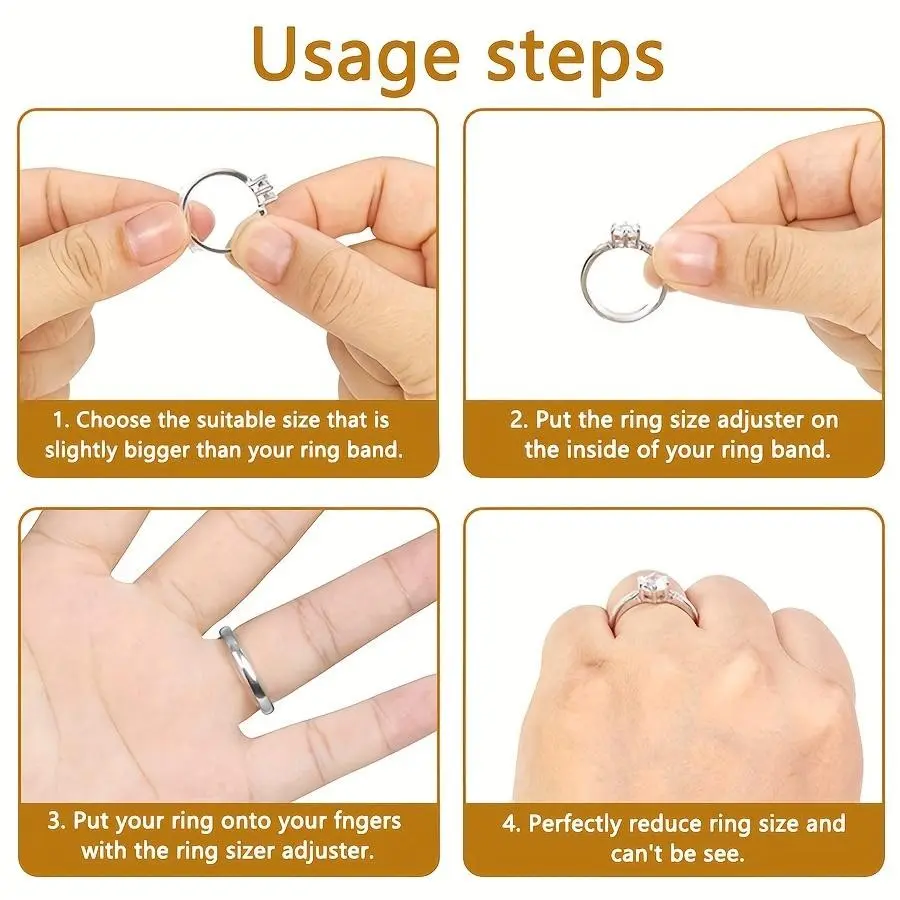 Usage steps

1. Choose the suitable size that is slightly bigger than your ring band.

2. Put the ring size adjuster on the inside of your ring band.

3. Put your ring onto your fngers with the ring sizer adjuster.

4. Perfectly reduce ring size and can't be see.