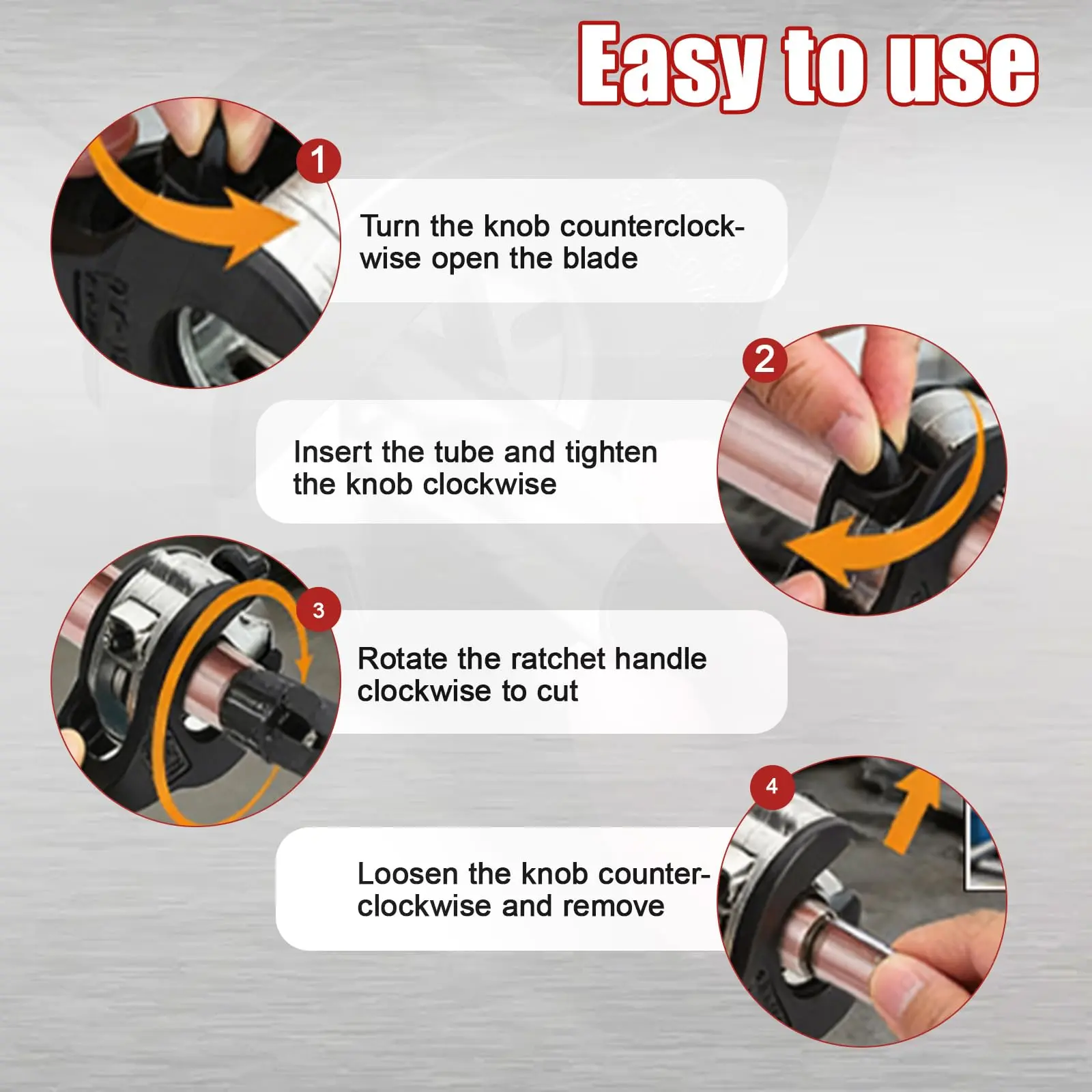 Easy to use

1

Turn the knob counterclockwise open the blade

2

Insert the tube and tighten the knob clockwise

3

Rotate the ratchet handle clockwise to cut

4

Loosen the knob counterclockwise and remove