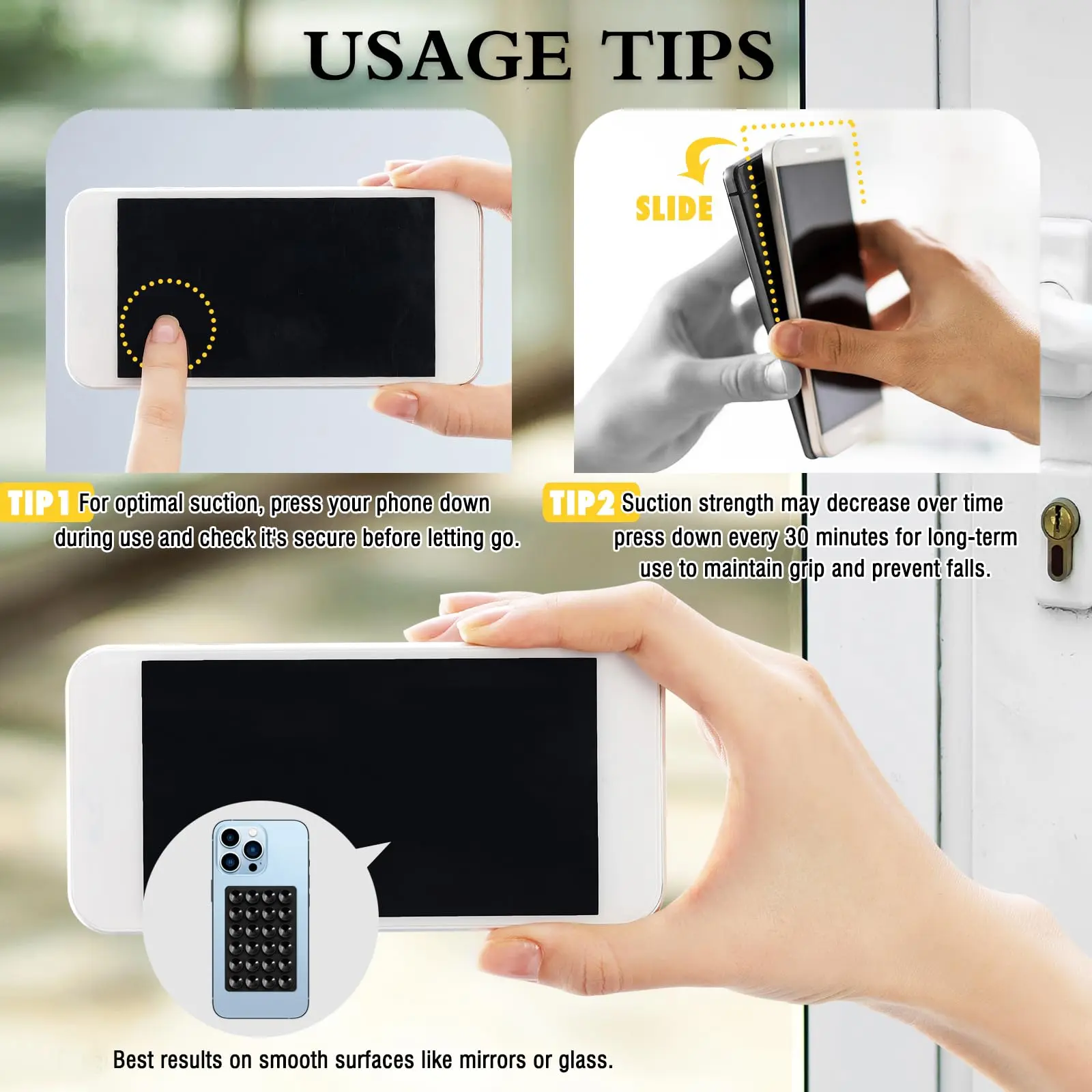 USAGE TIPS

SLIDE

TIP1 For optimal suction, press your phone down during use and check it's secure before letting go.

TIP2 Suction strength may decrease over time press down every 30 minutes for long-term use to maintain grip and prevent falls.

Best results on smooth surfaces like mirrors or glass.