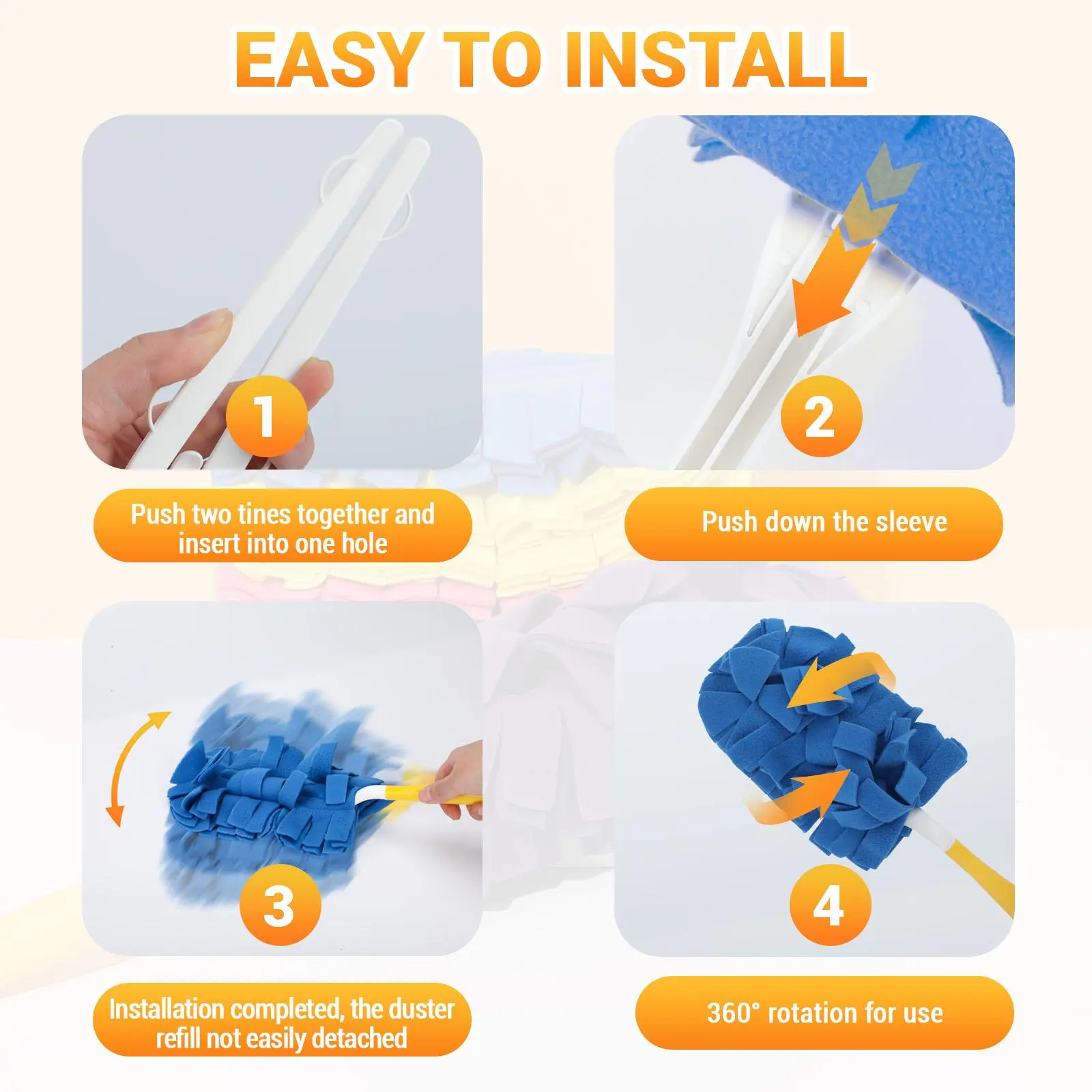 EASY TO INSTALL

1

Push two tines together and insert into one hole

2

Push down the sleeve

3

Installation completed, the duster refill not easily detached

4

360° rotation for use