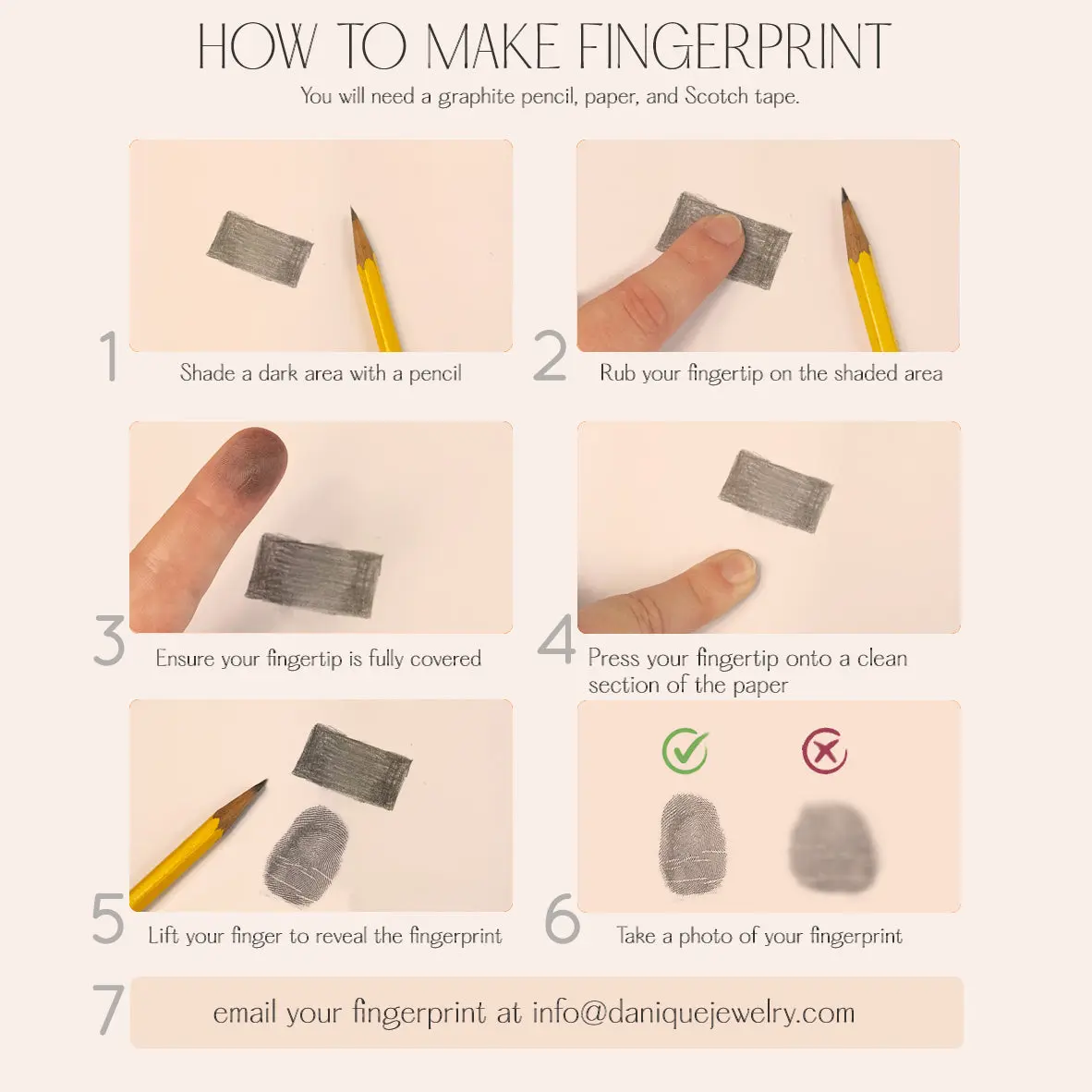 HOW TO MAKE FINGERPRINT
You will need a graphite pencil, paper, and Scotch tape.

1 Shade a dark area with a pencil

2 Rub your fingertip on the shaded area

3 Ensure your fingertip is fully covered

4 Press your fingertip onto a clean section of the paper

5 Lift your finger to reveal the fingerprint

6 Take a photo of your fingerprint

7 email your fingerprint at info@daniquejewelry.com