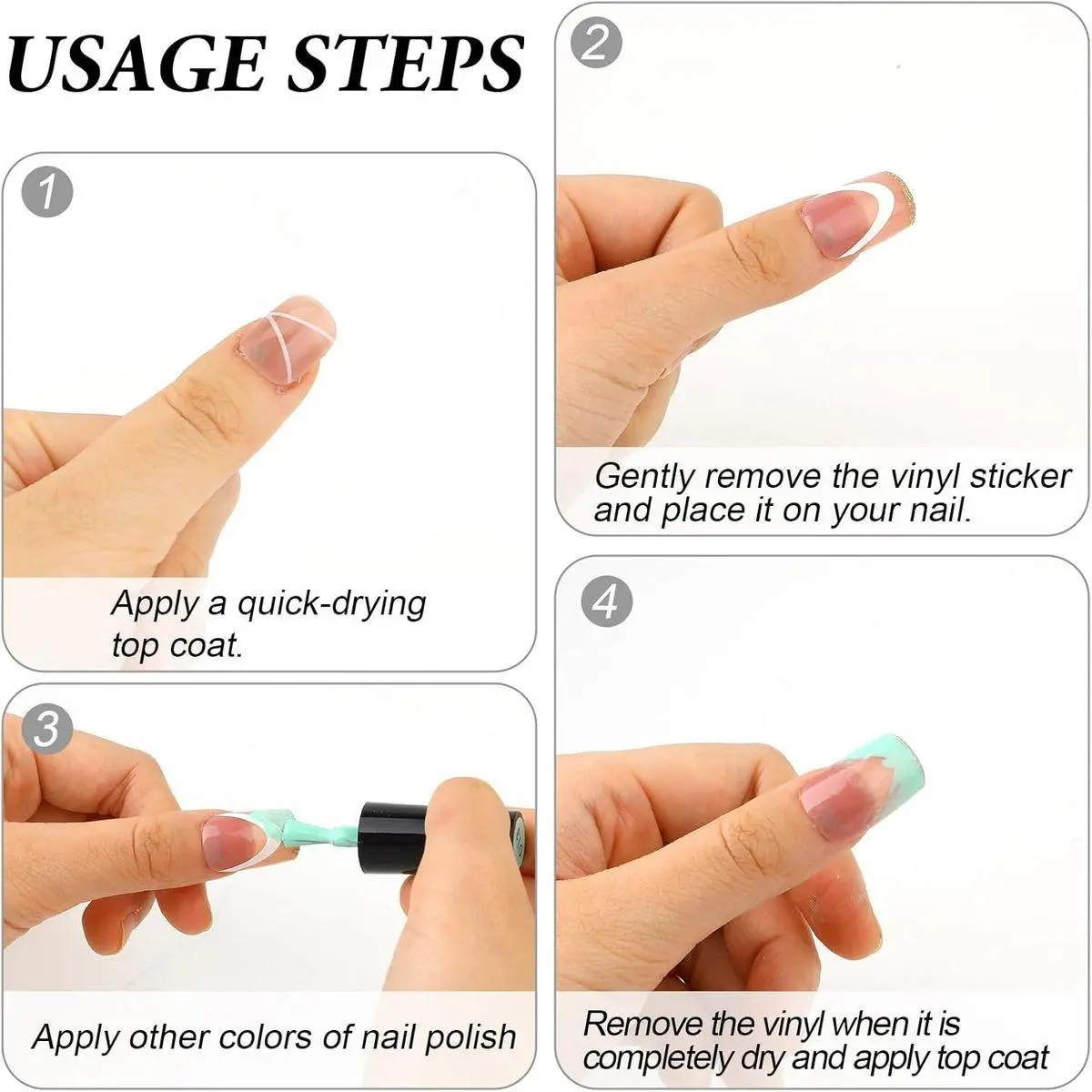 USAGE STEPS

1

Apply a quick-drying top coat.

2

Gently remove the vinyl sticker and place it on your nail.

3

Apply other colors of nail polish

4

Remove the vinyl when it is completely dry and apply top coat