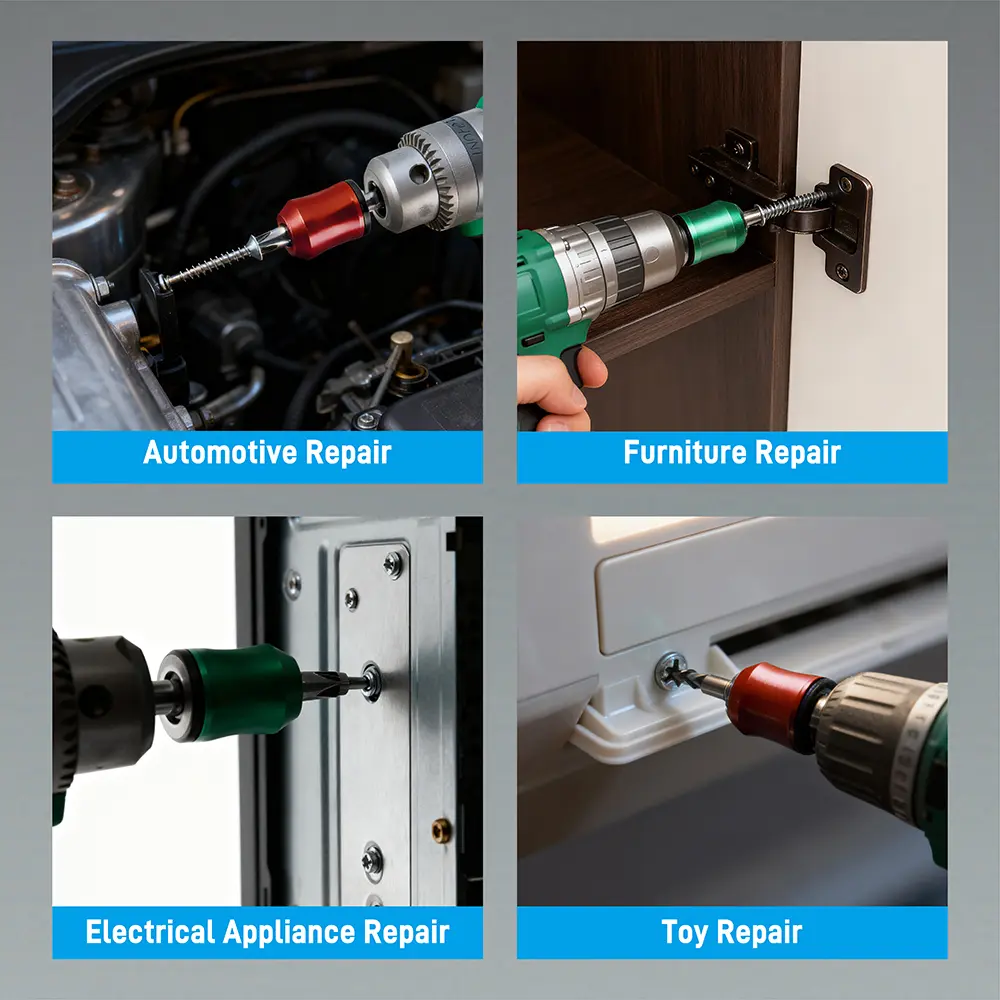 Automotive Repair

Furniture Repair

Electrical Appliance Repair

Toy Repair